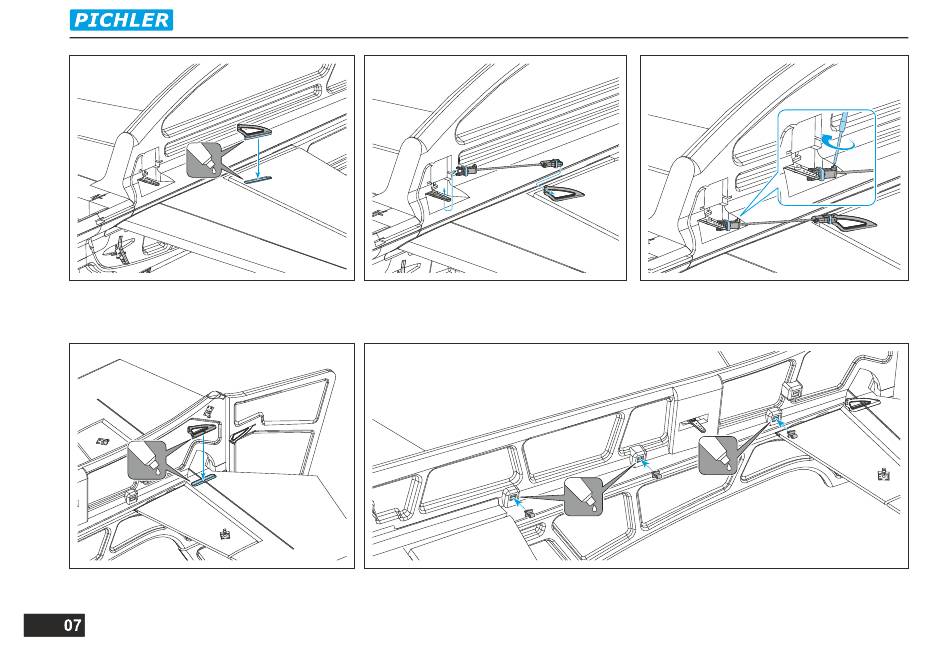 PICHLER

07