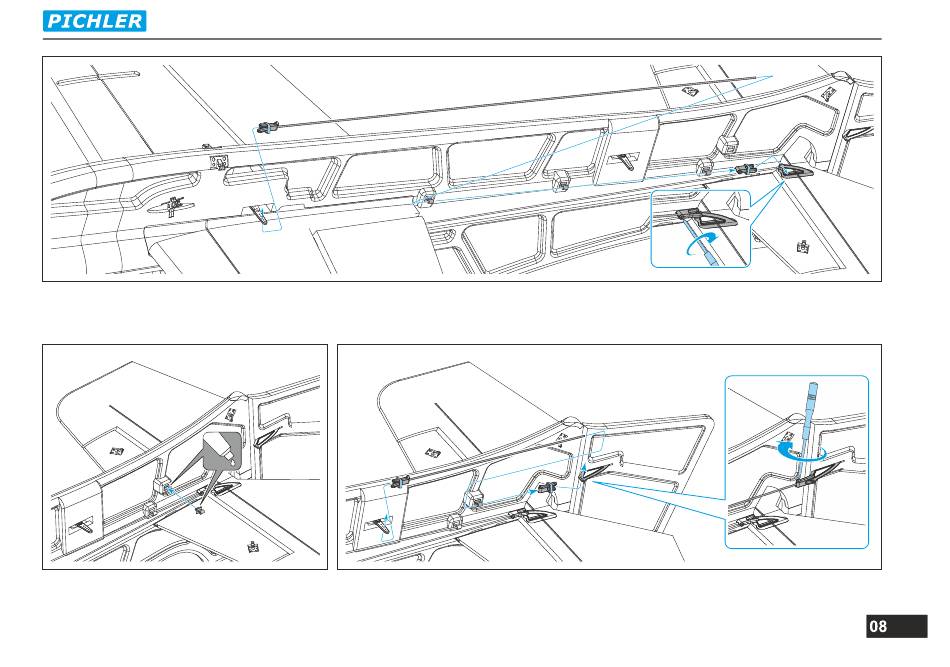 PICHLER

08