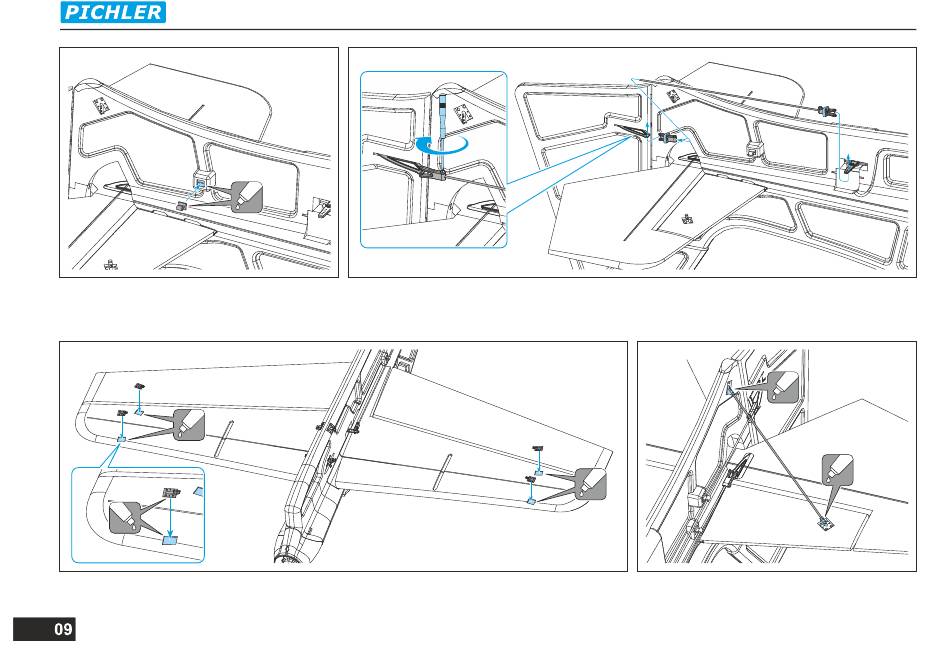 PICHLER

09