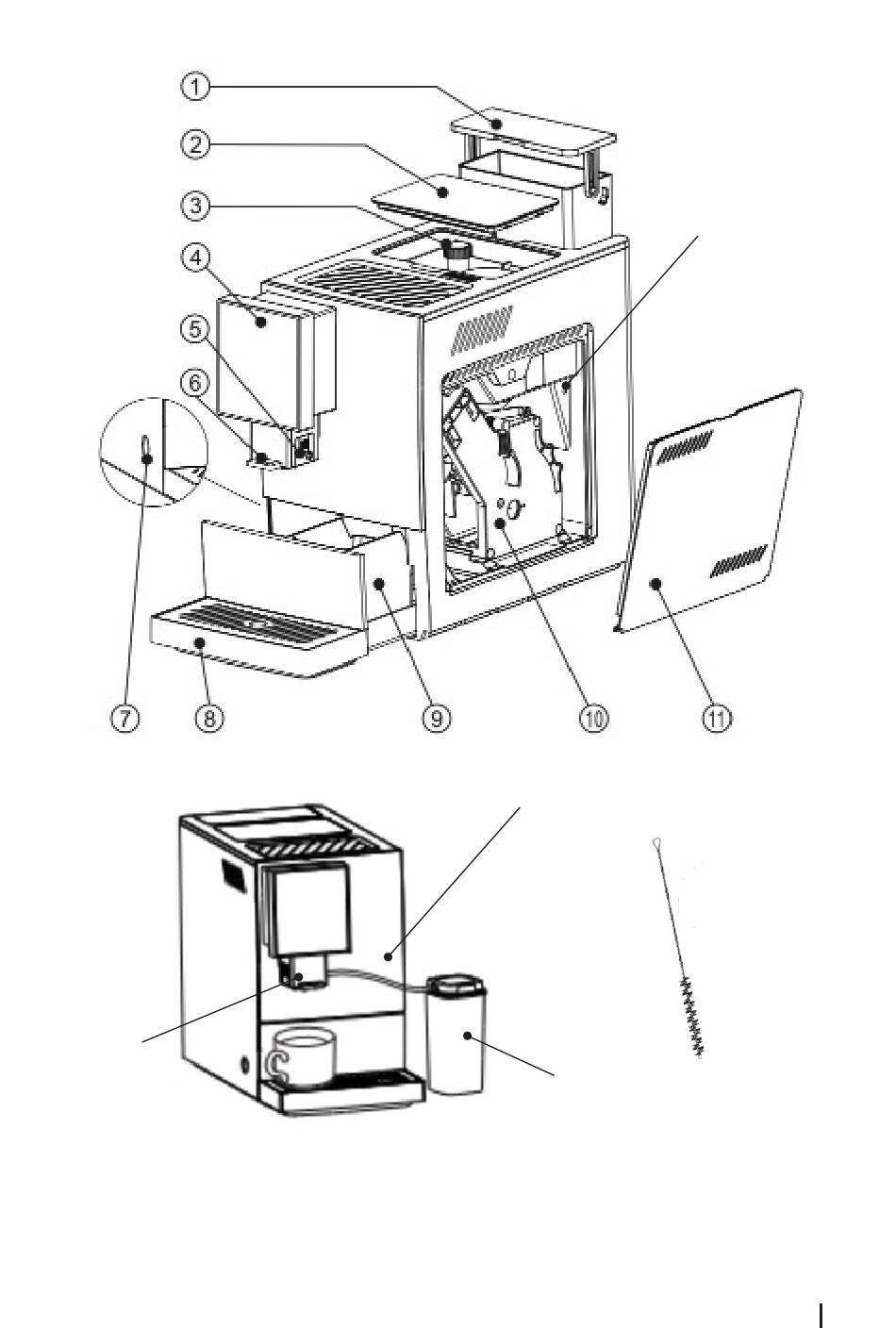 1
2
3
4
5
6
7
8
9
10
11