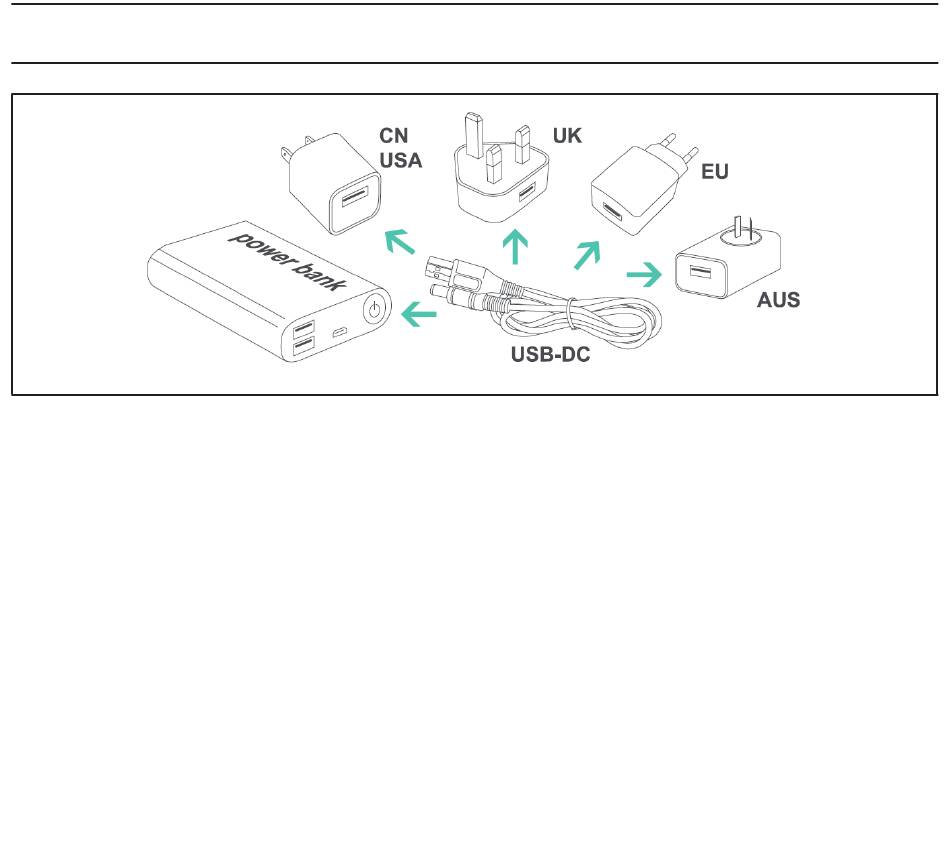 CN
USA

UK

EU

AUS

power bank

USB-DC