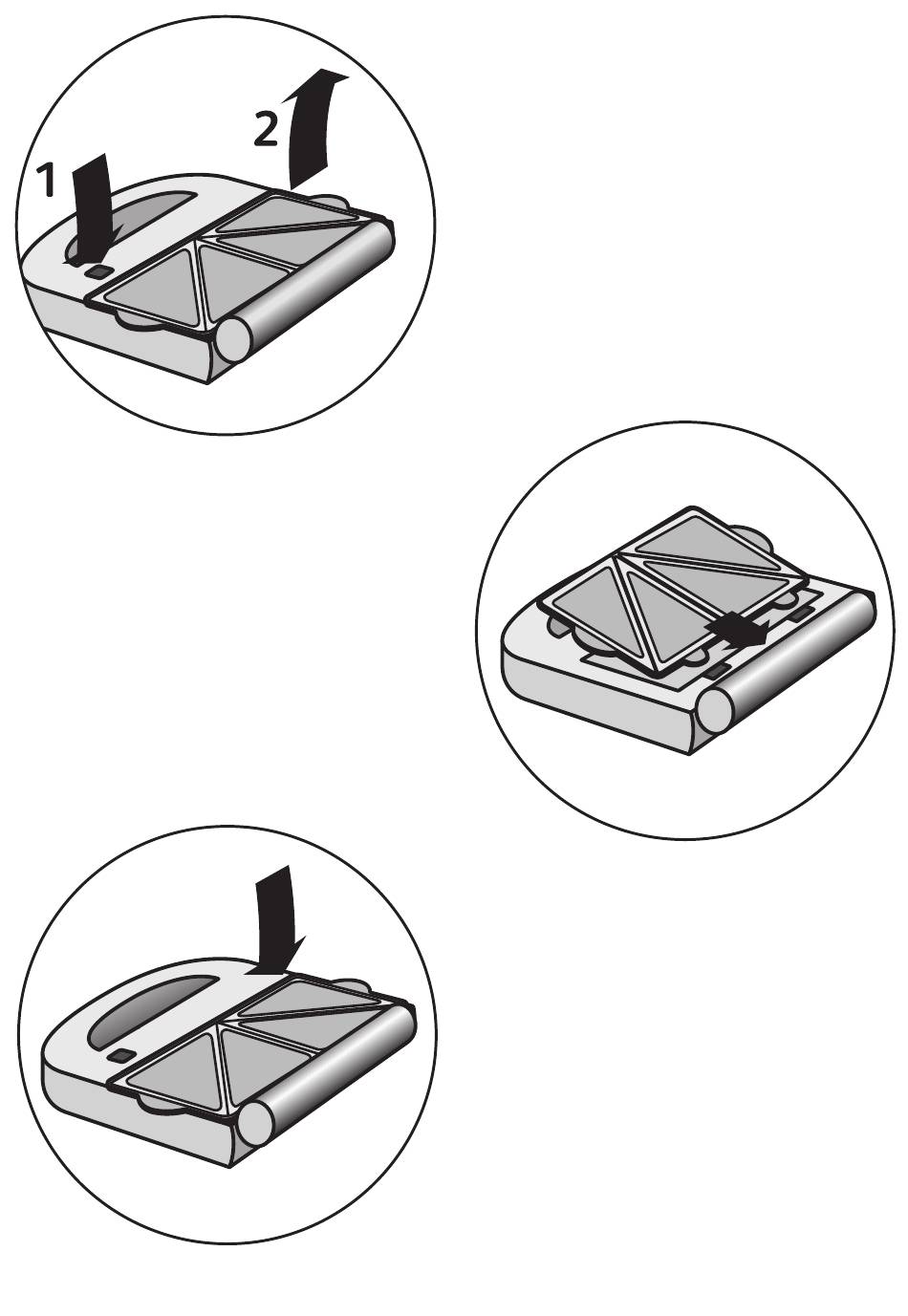 1
2