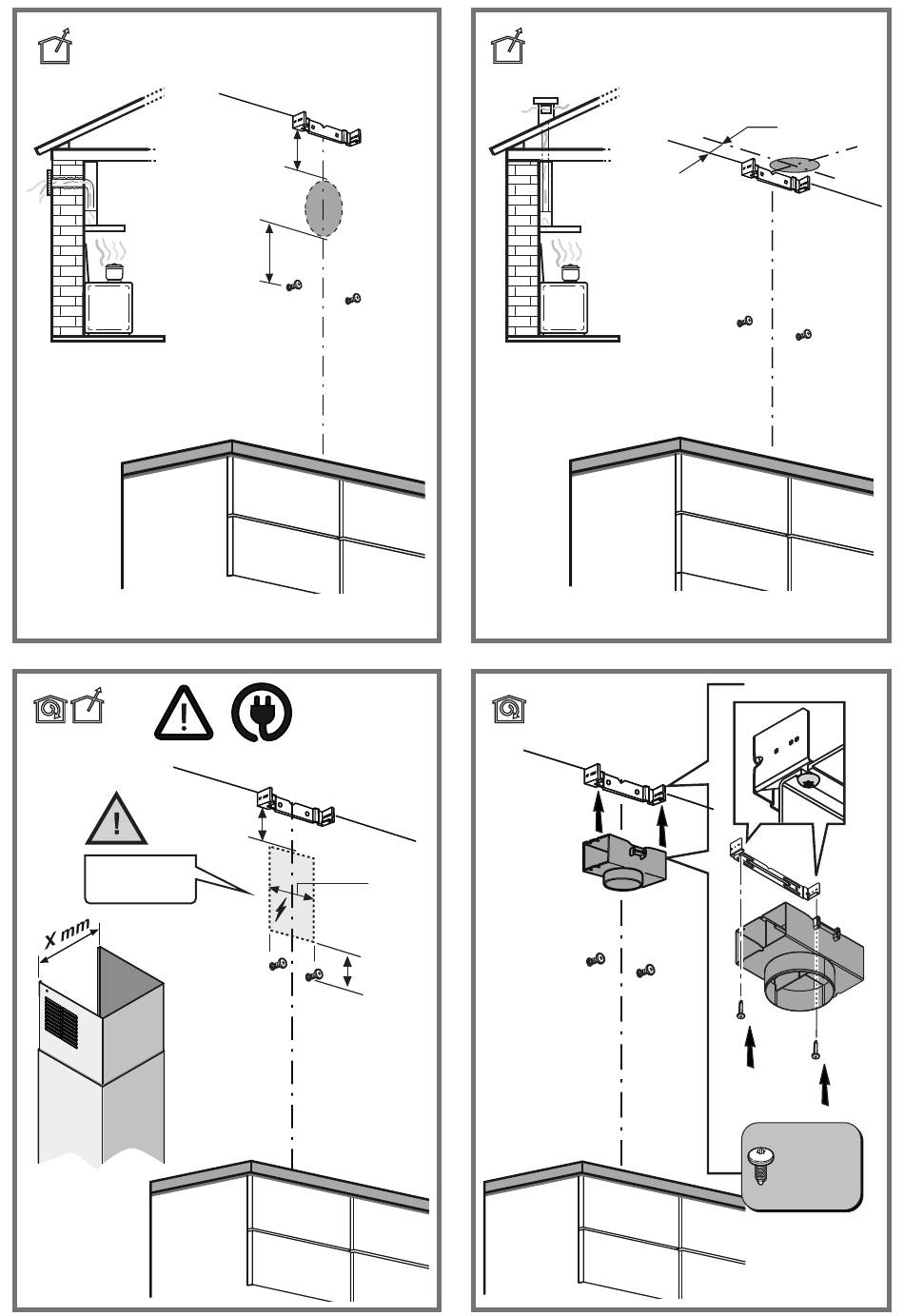 X mm