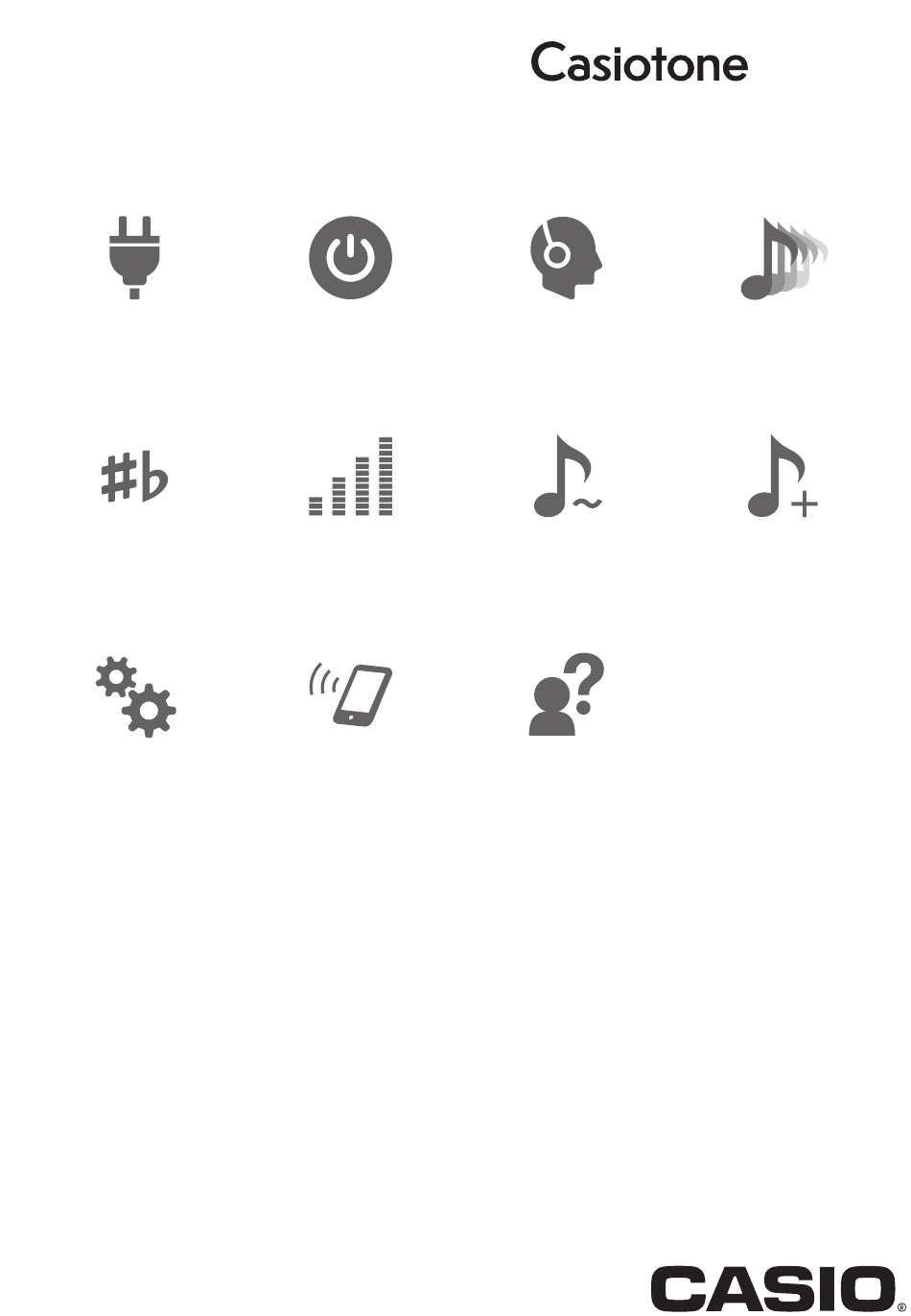 Casiotone

CASIO®