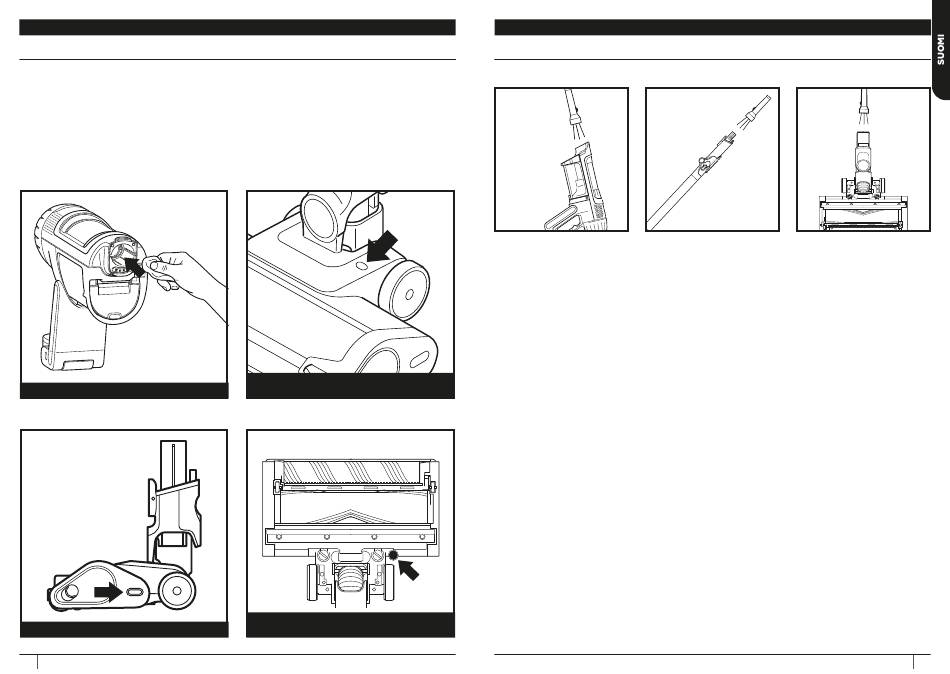 SUOMI