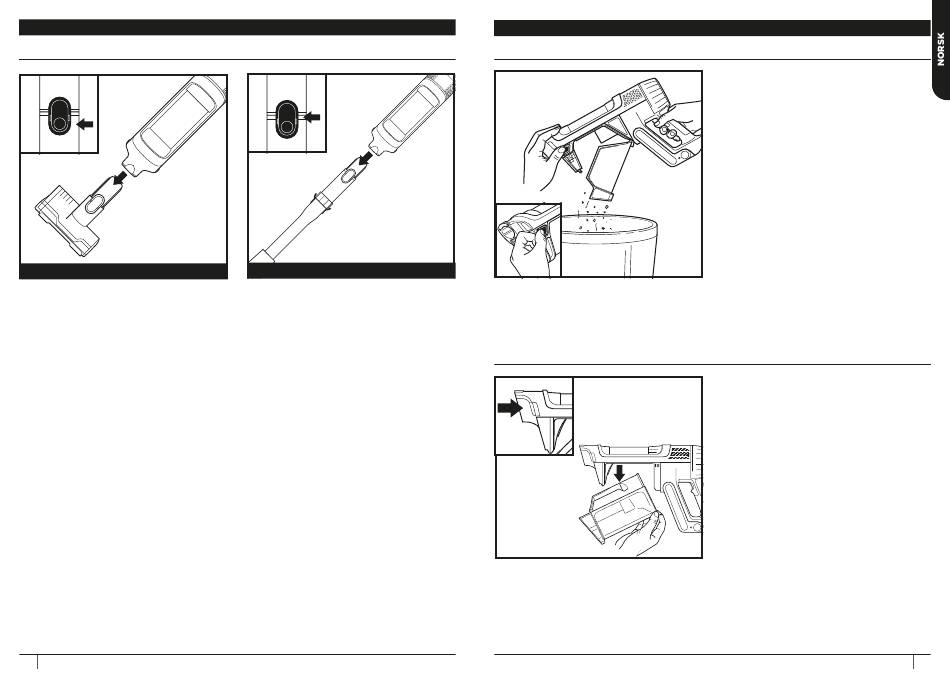 NORSK