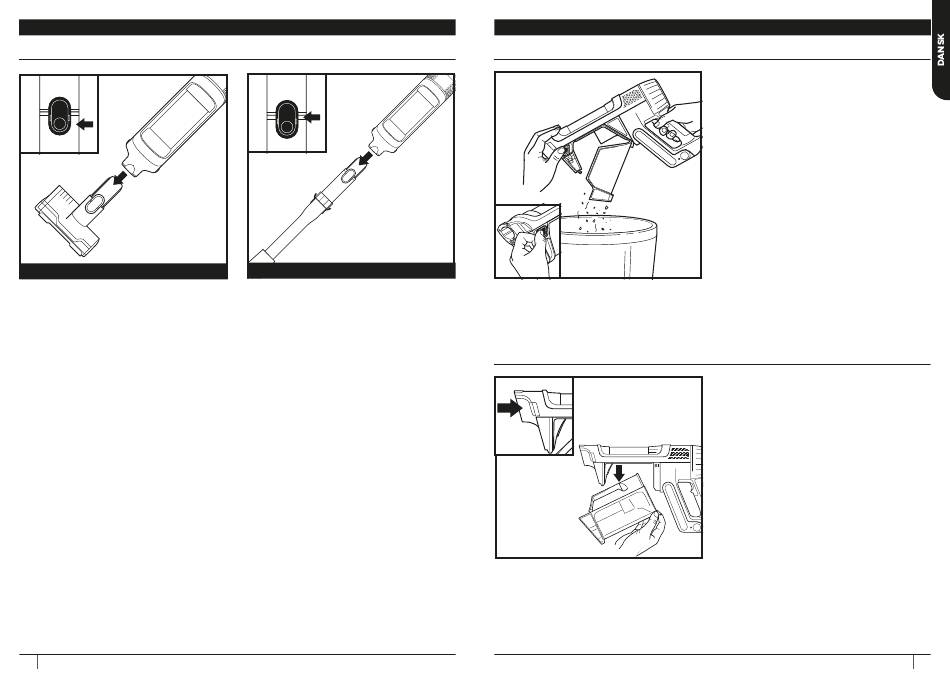 DANSK