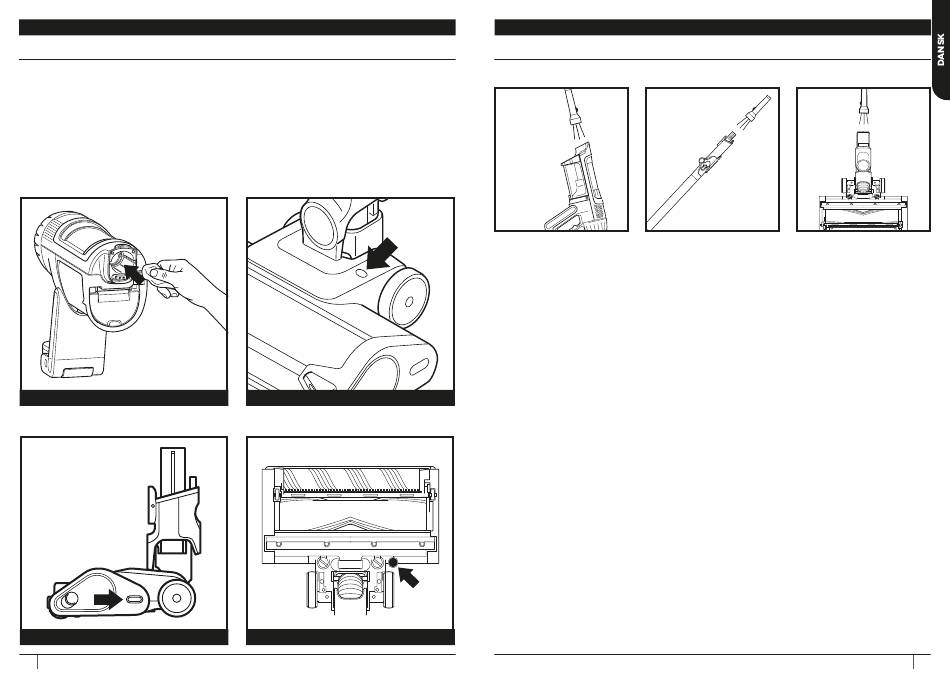 DANSK