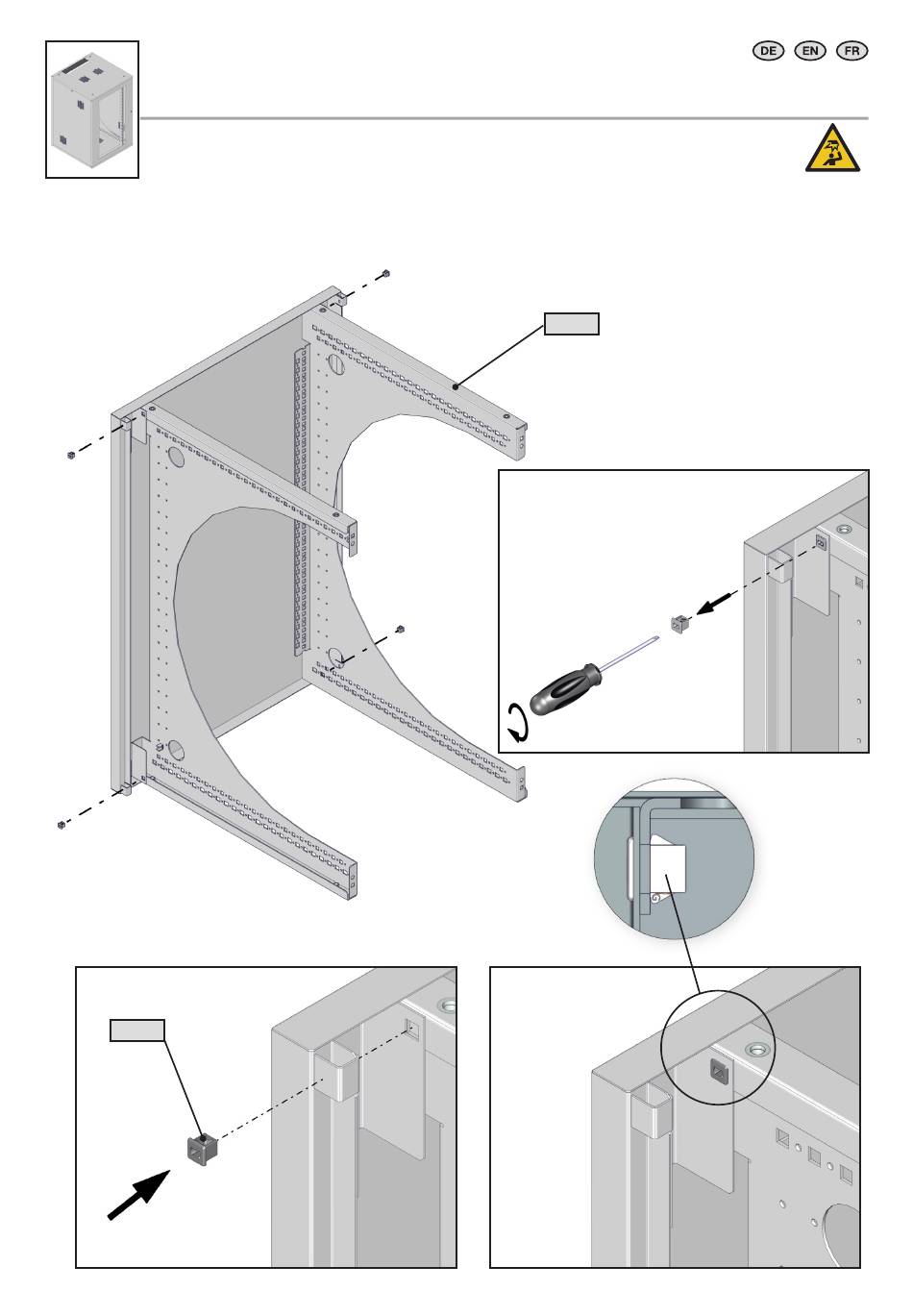 DE EN FR