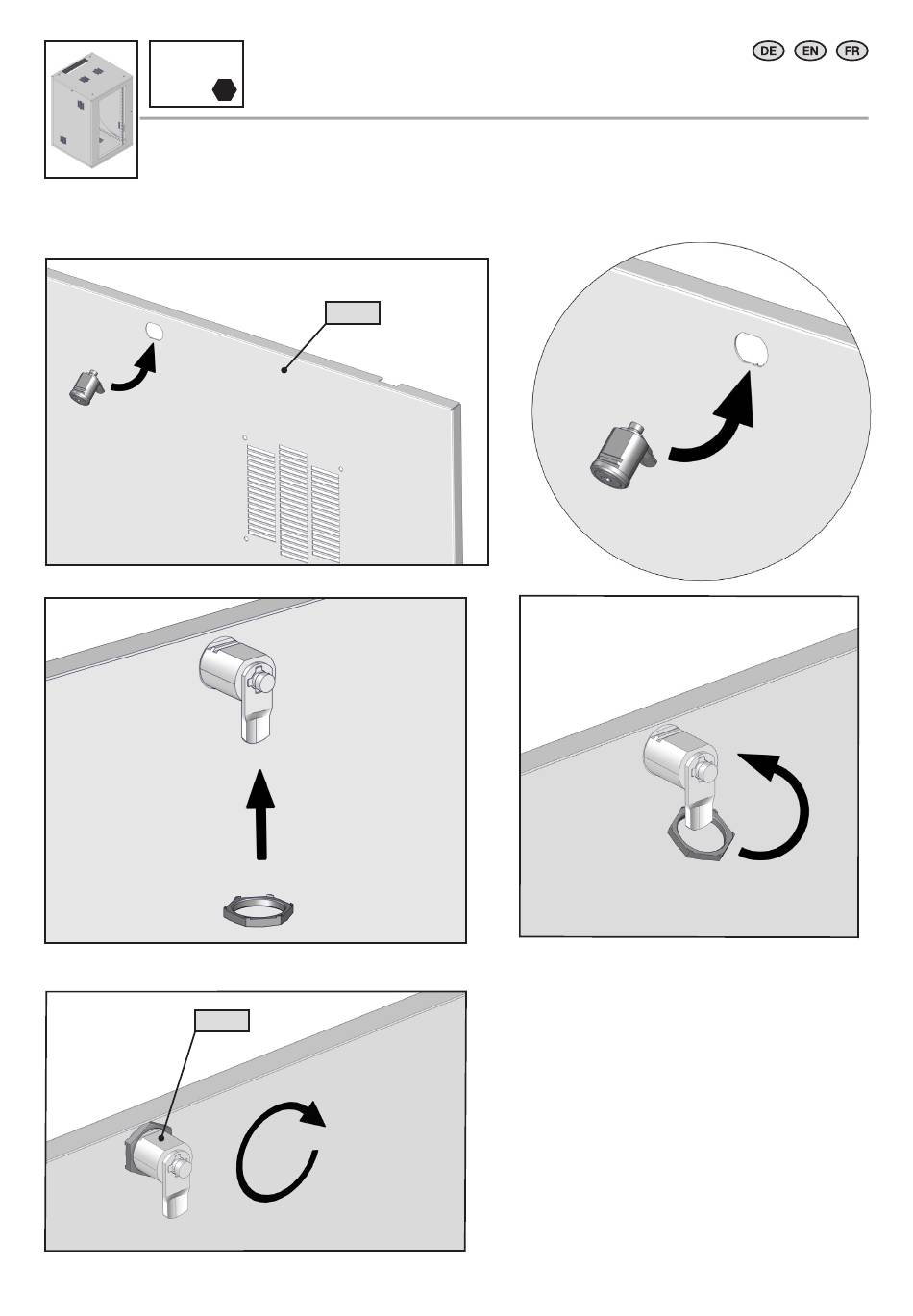 DE EN FR