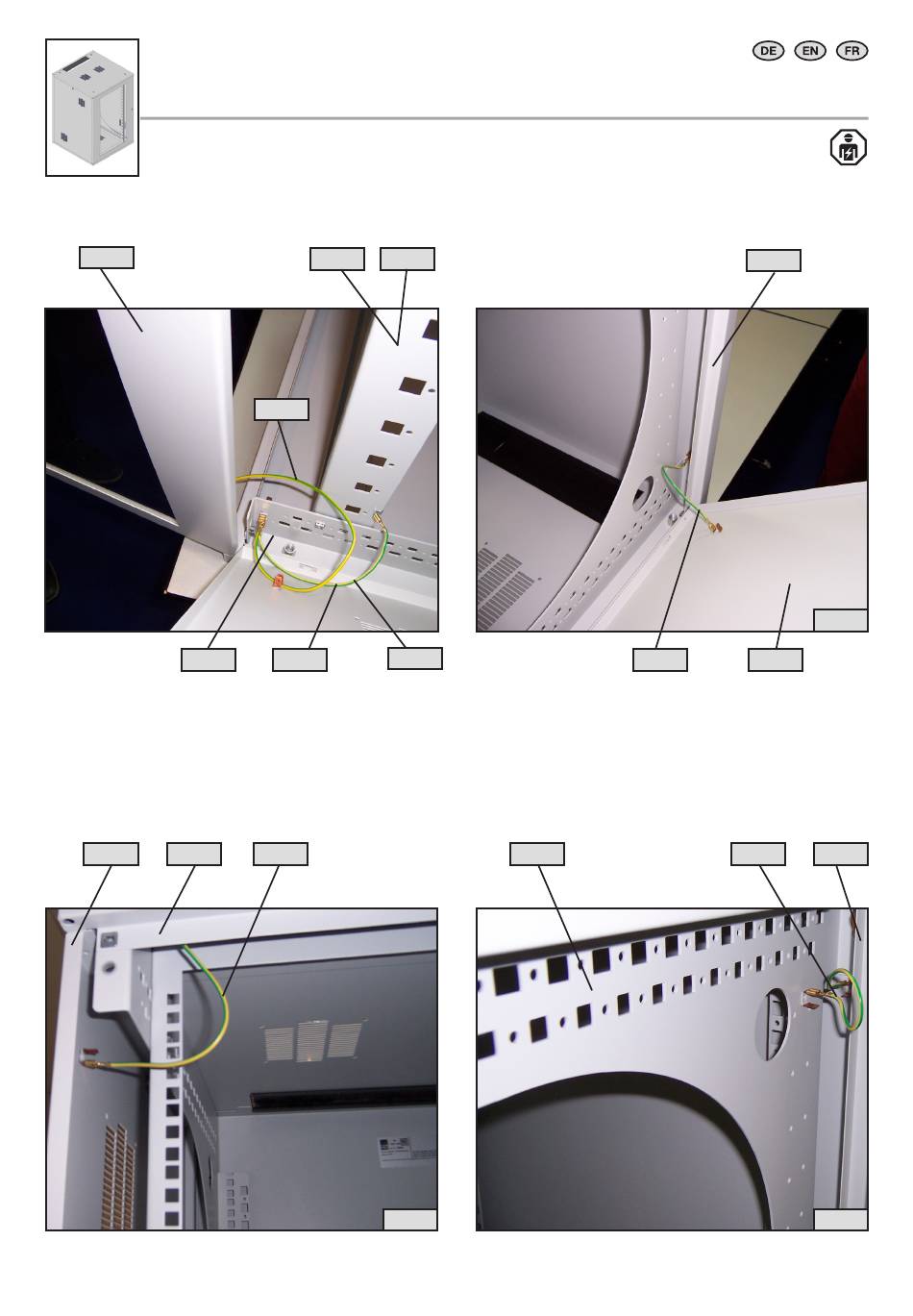 DE EN FR