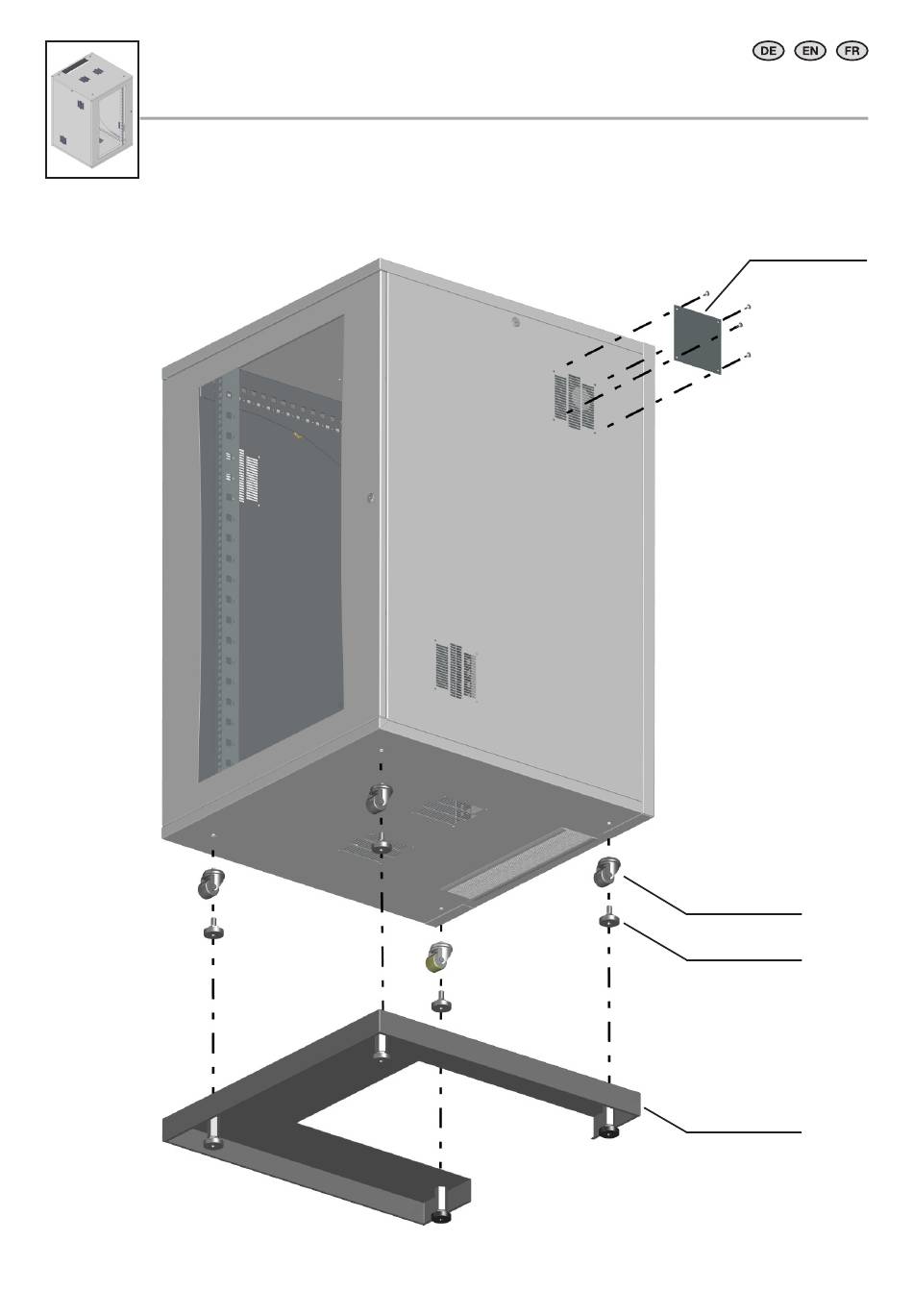 DE EN FR