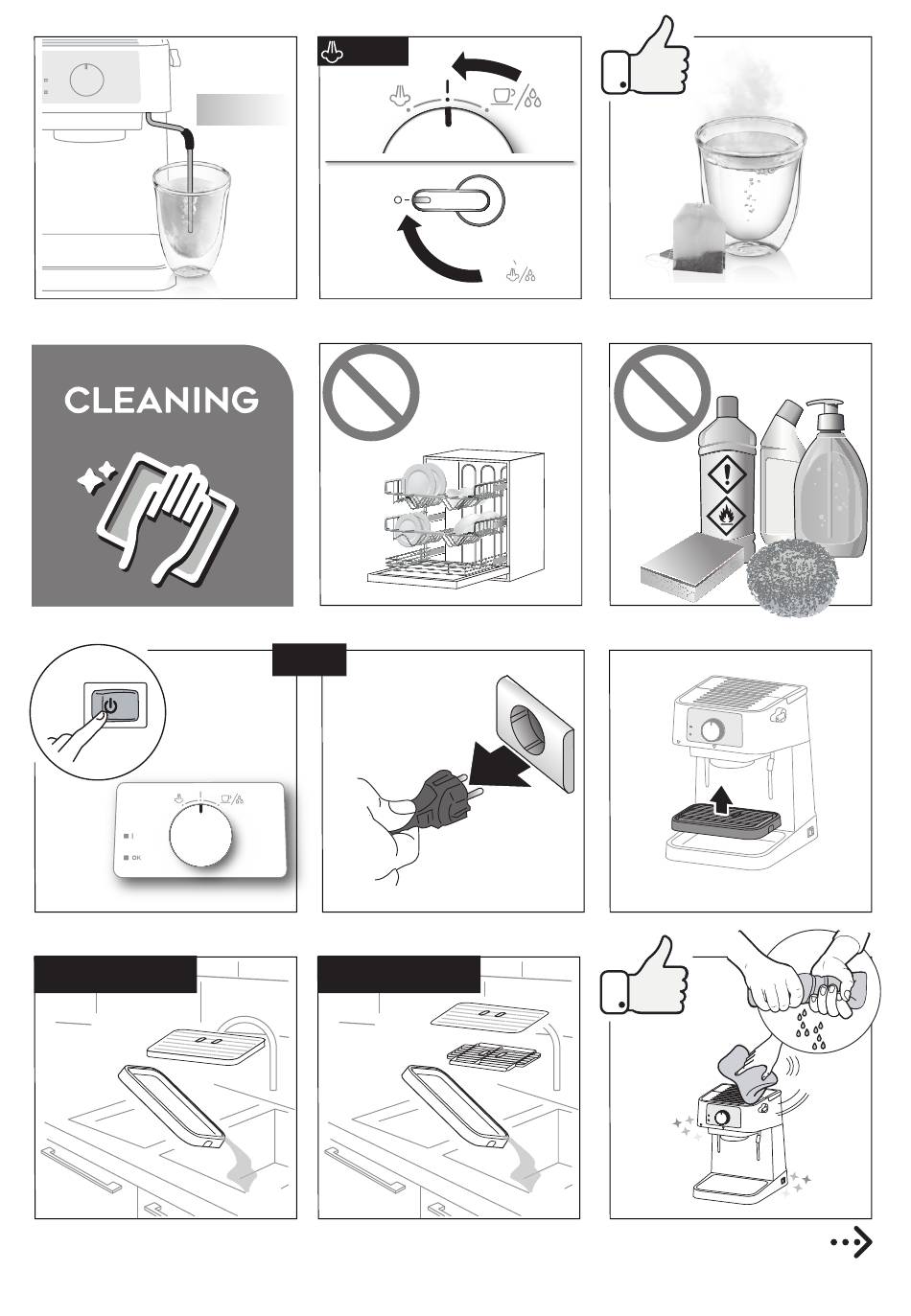 CLEANING

I

OK