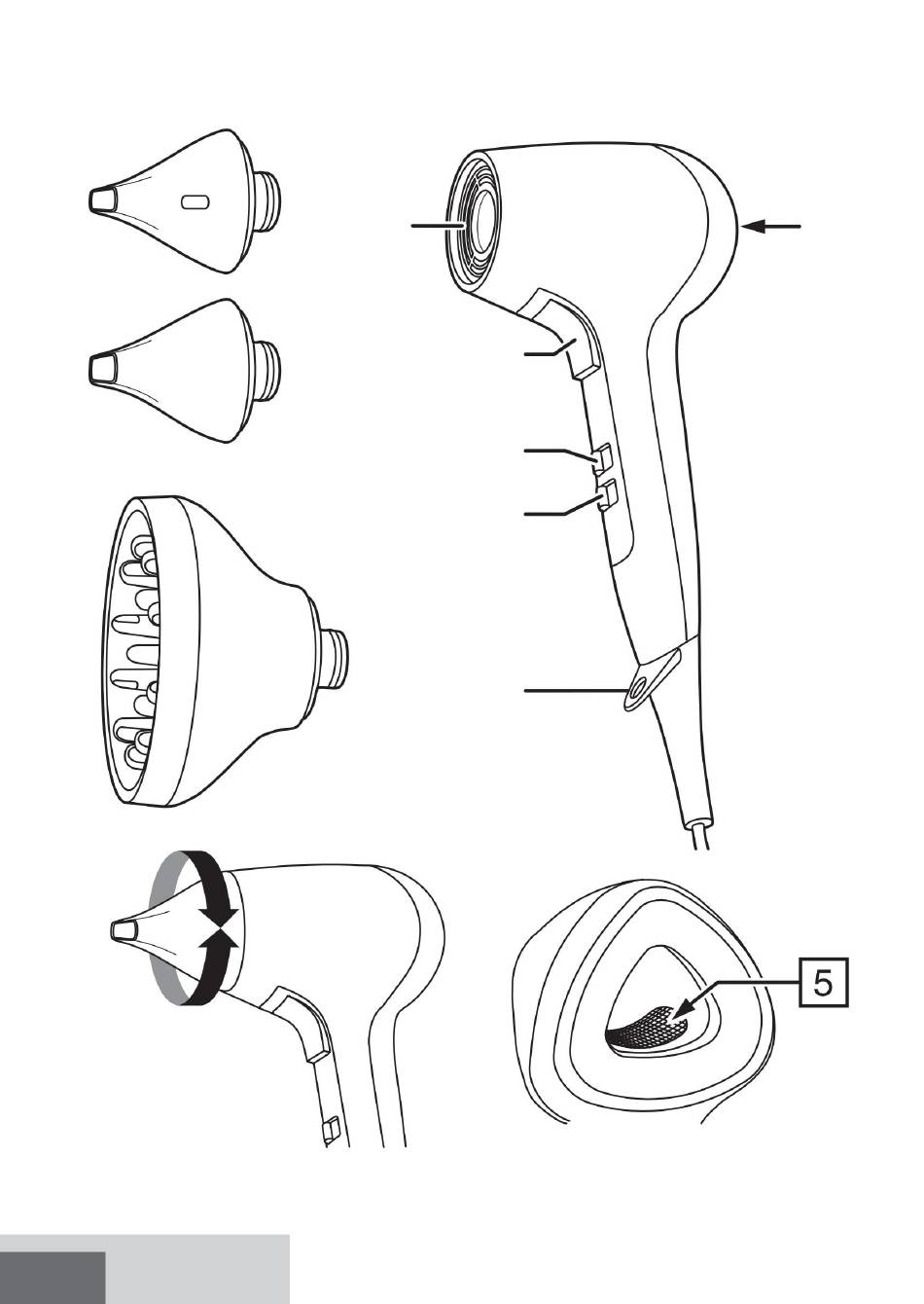 5