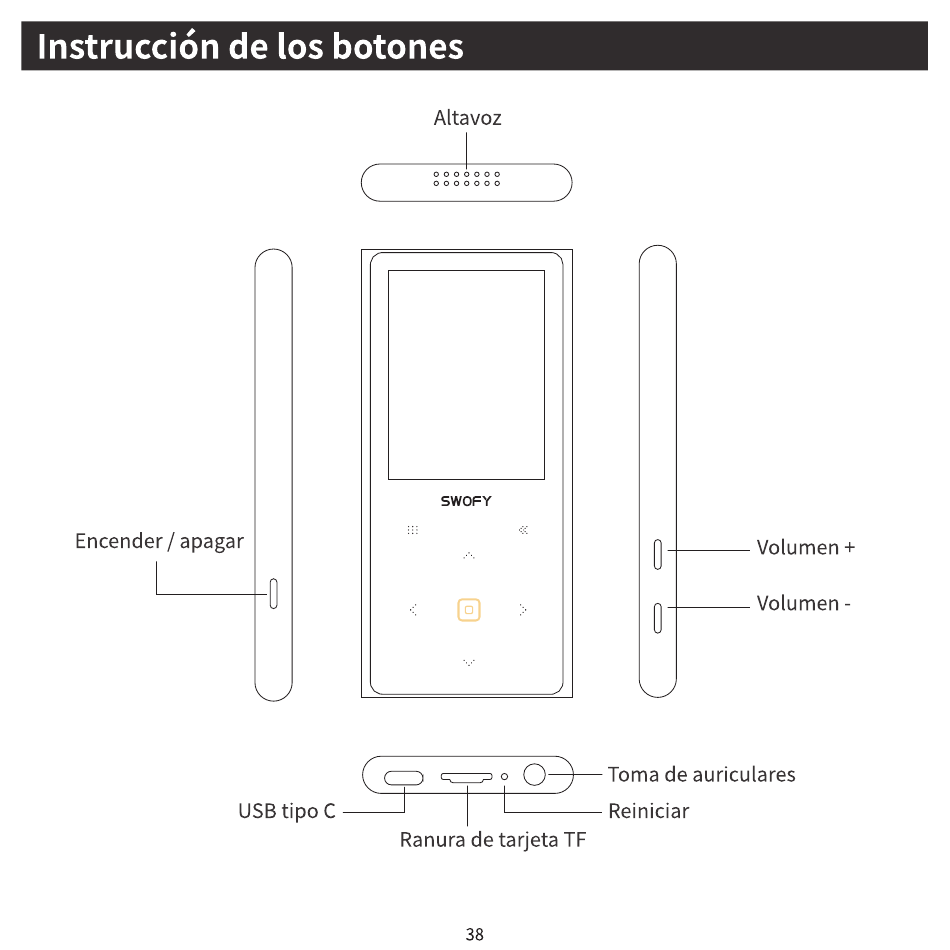 Instrucción de los botones

Altavoz

SWOFY

Encender / apagar

Volumen +

Volumen -

Toma de auriculares

USB tipo C

Reiniciar

Ranura de tarjeta TF

38