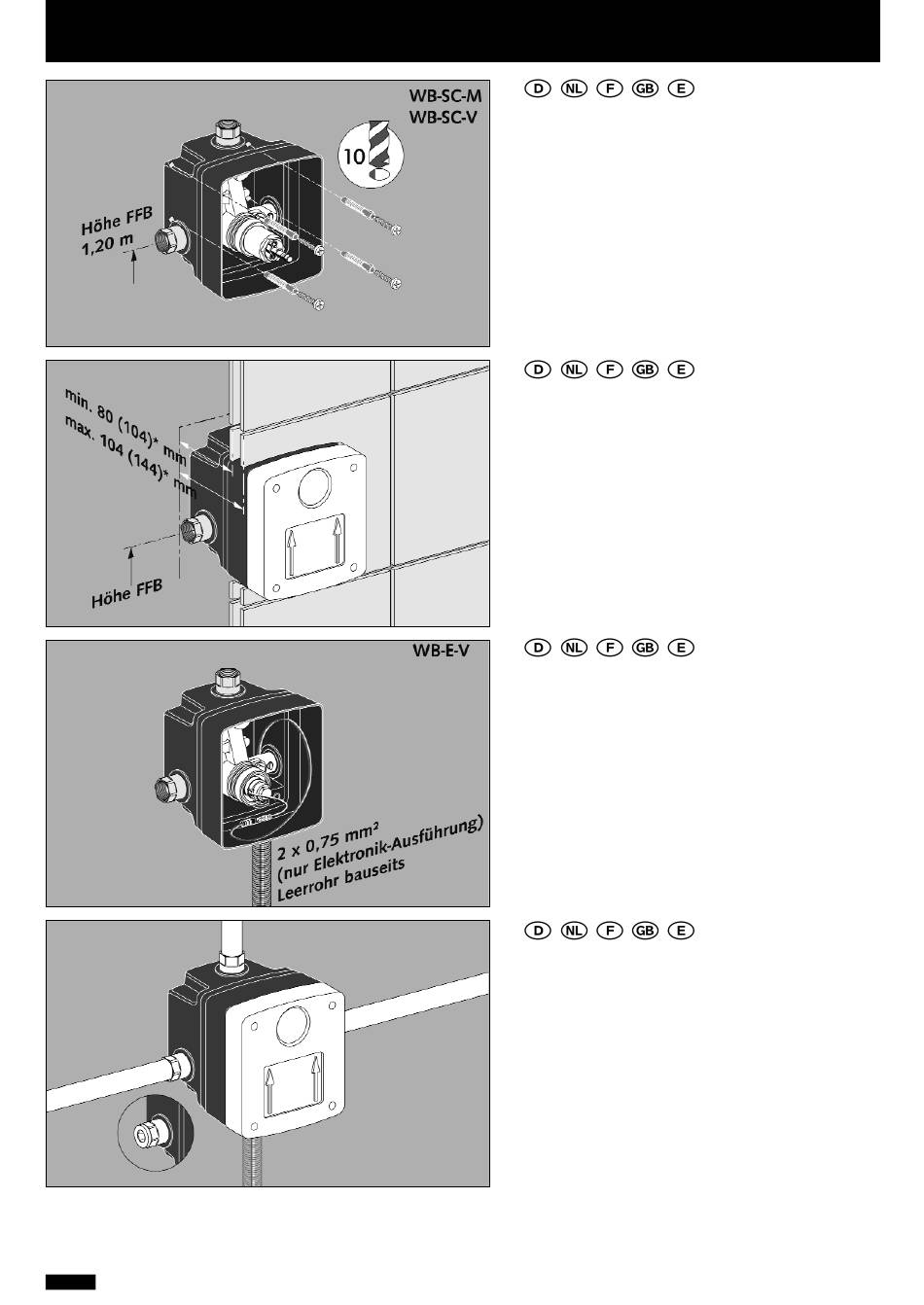 WB-SC-M
WB-SC-V

10

Höhe FFB
1,20 m

D NL F GB E

min. 80 (104)* mm
max. 104 (144)* mm

Höhe FFB

D NL F GB E

WB-E-V

2 x 0,75 mm²
(nur Elektronik-Ausführung)
Leerrohr bauseits

D NL F GB E

D NL F GB E