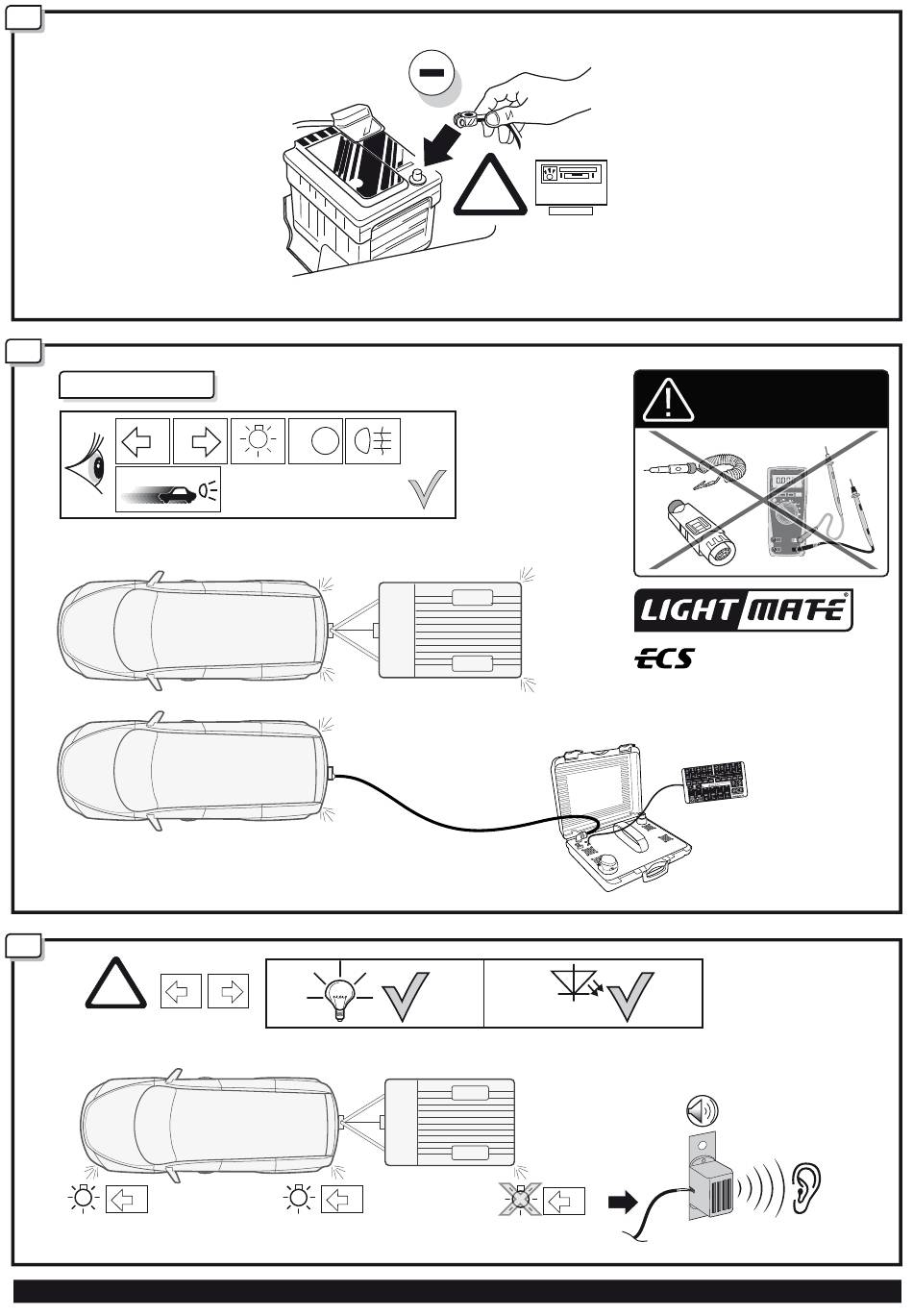 LIGHT MATE®

ECS