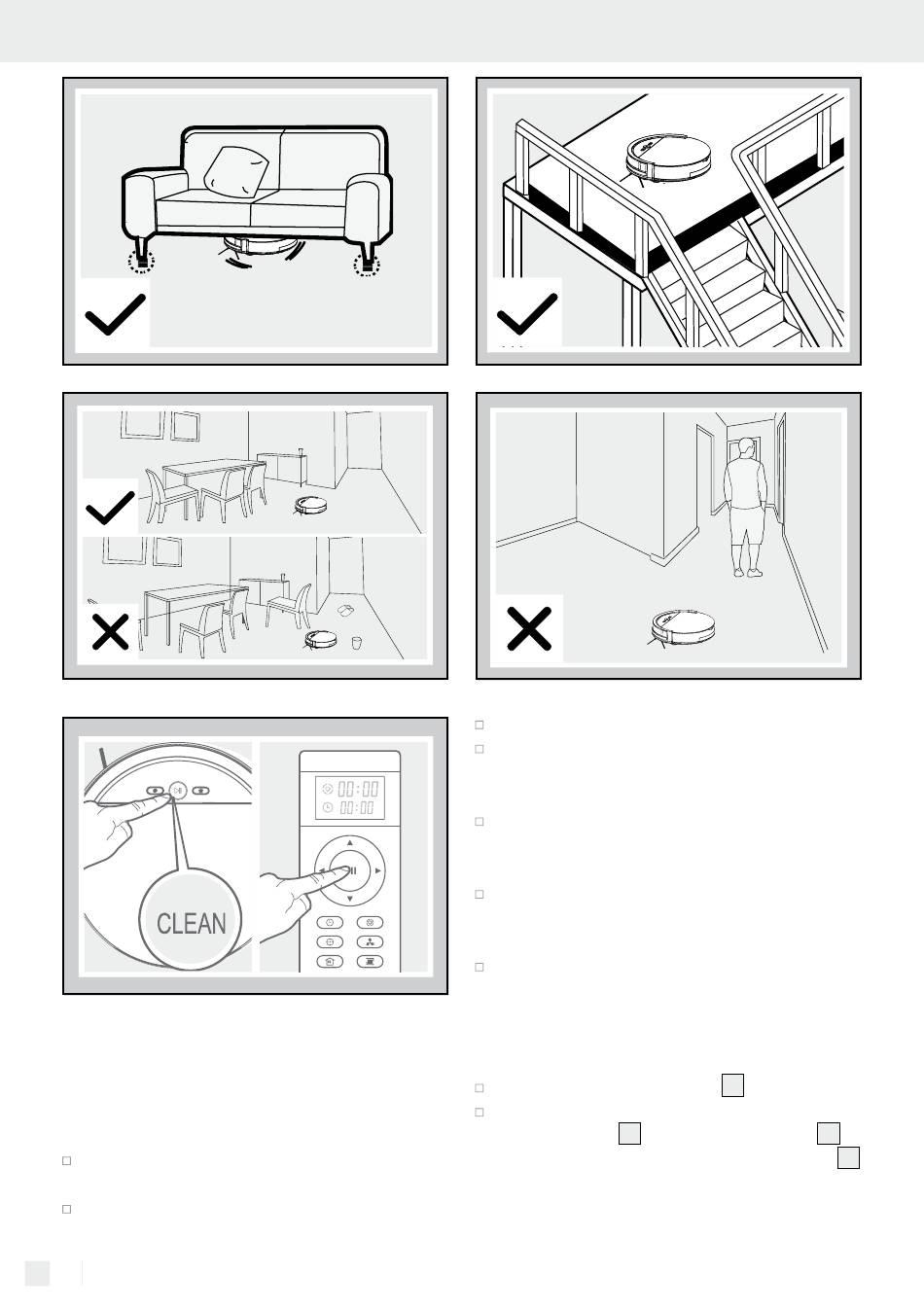 CLEAN

00:00
00:00