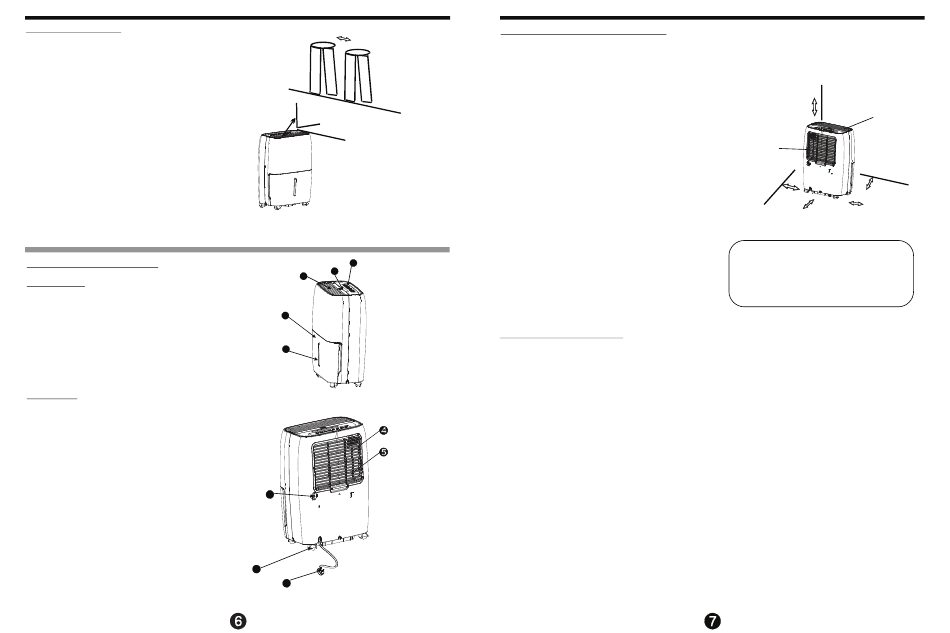 4

5

6

7