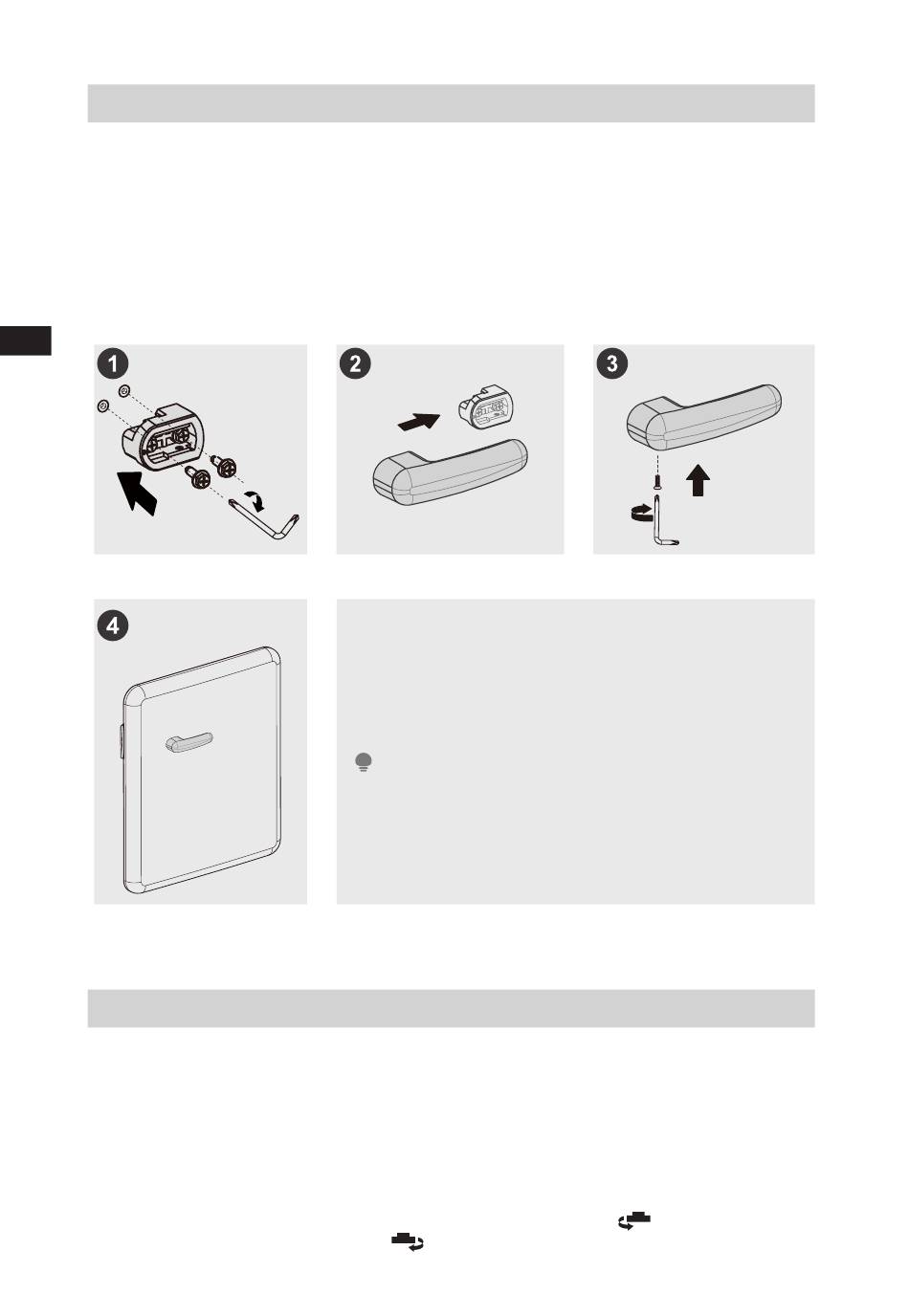 1

2

3

4