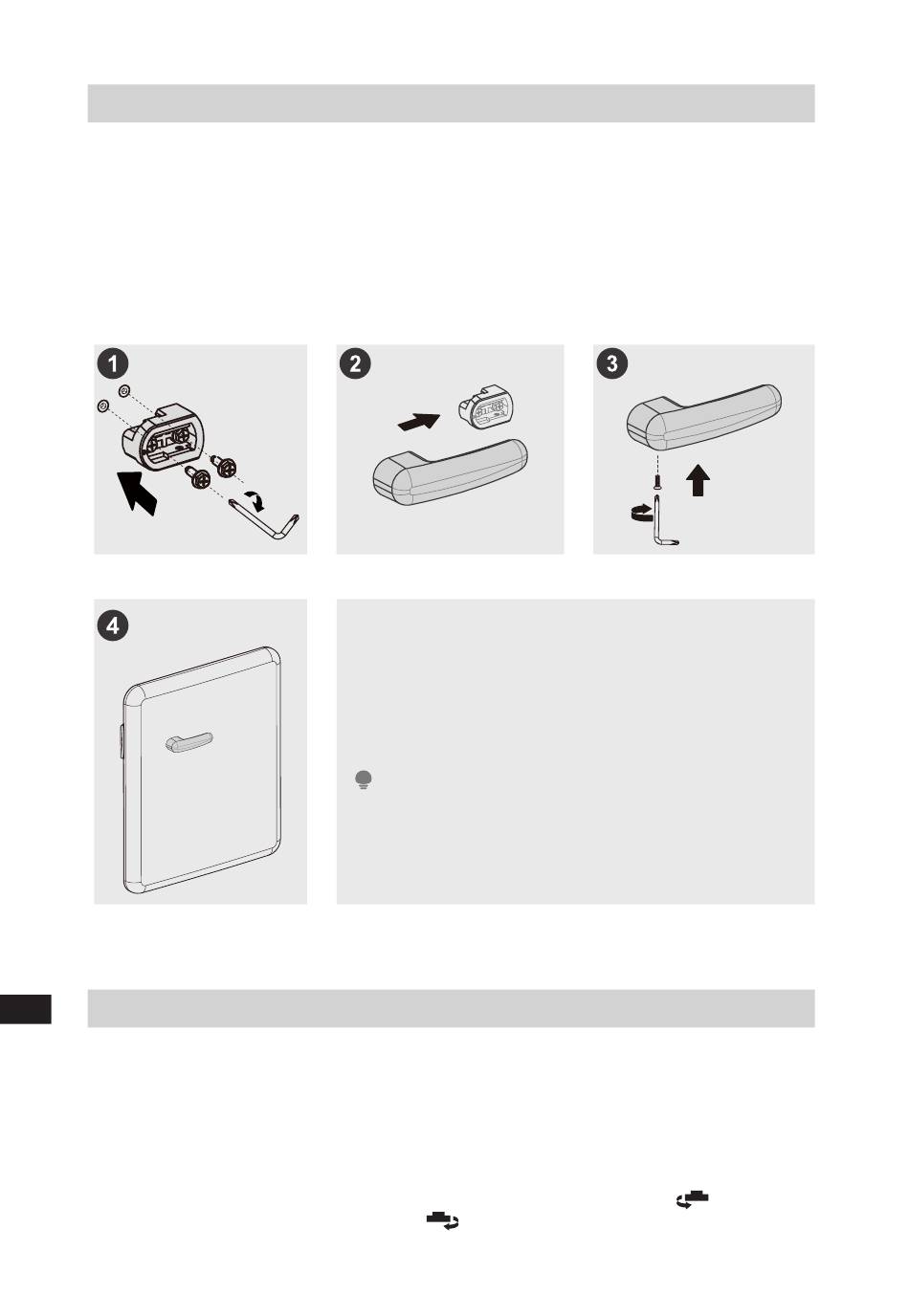 1

2

3

4