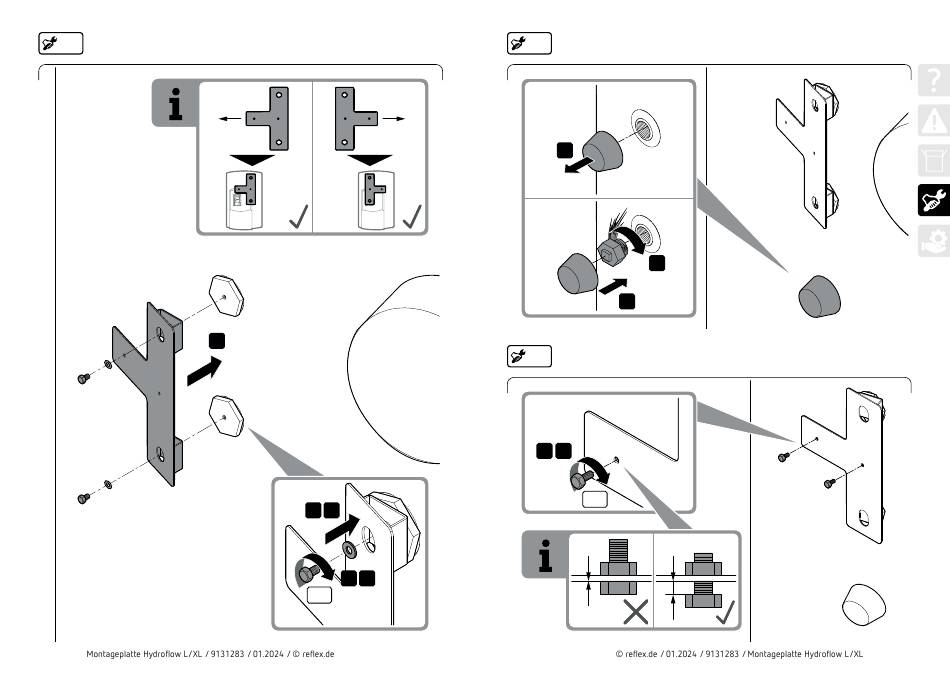 i

i

Montageplatte Hydroflow L/XL / 9131283 / 01.2024 / © reflex.de

© reflex.de / 01.2024 / 9131283 / Montageplatte Hydroflow L/XL