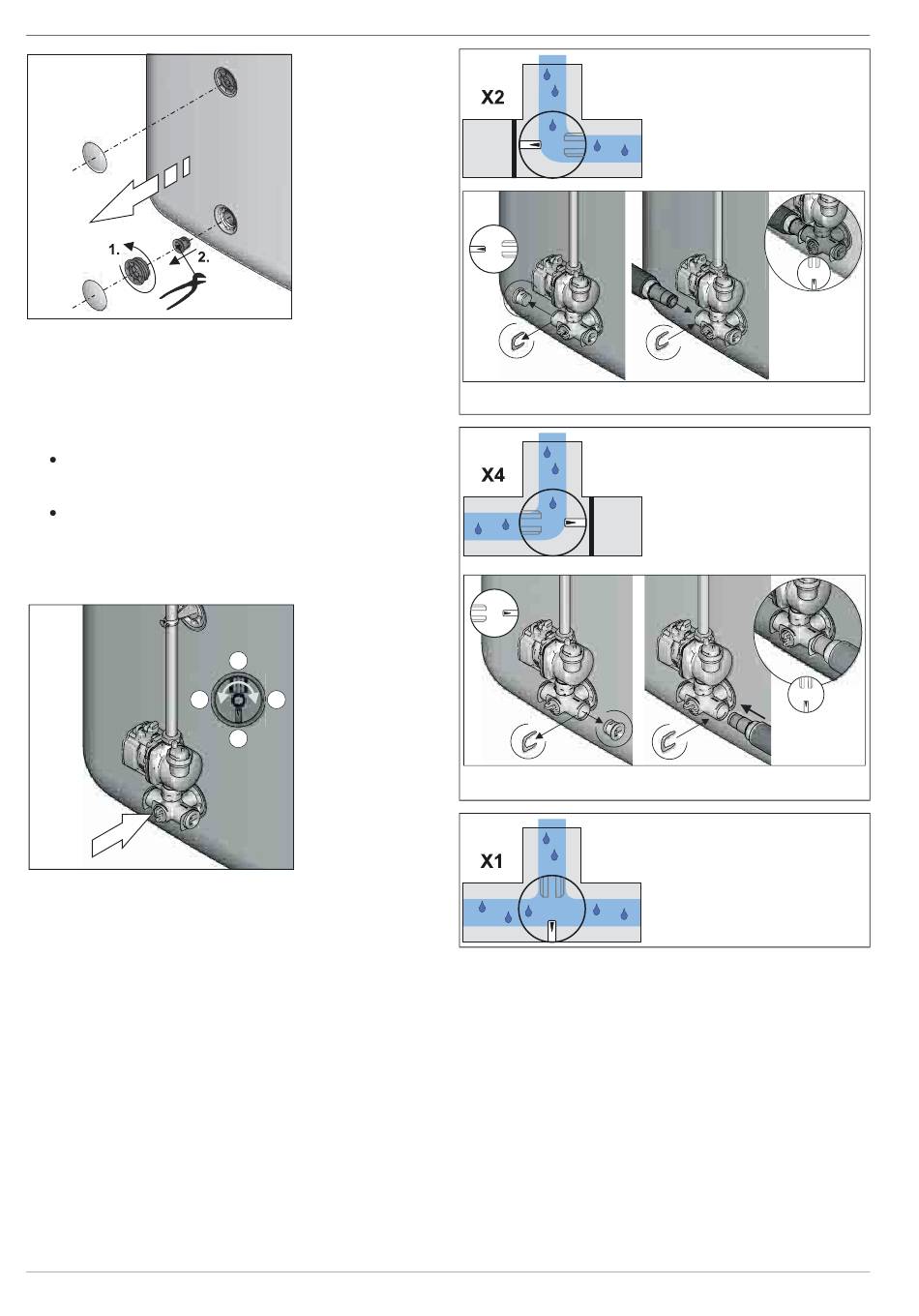 1.

2.

X2

X4

X1