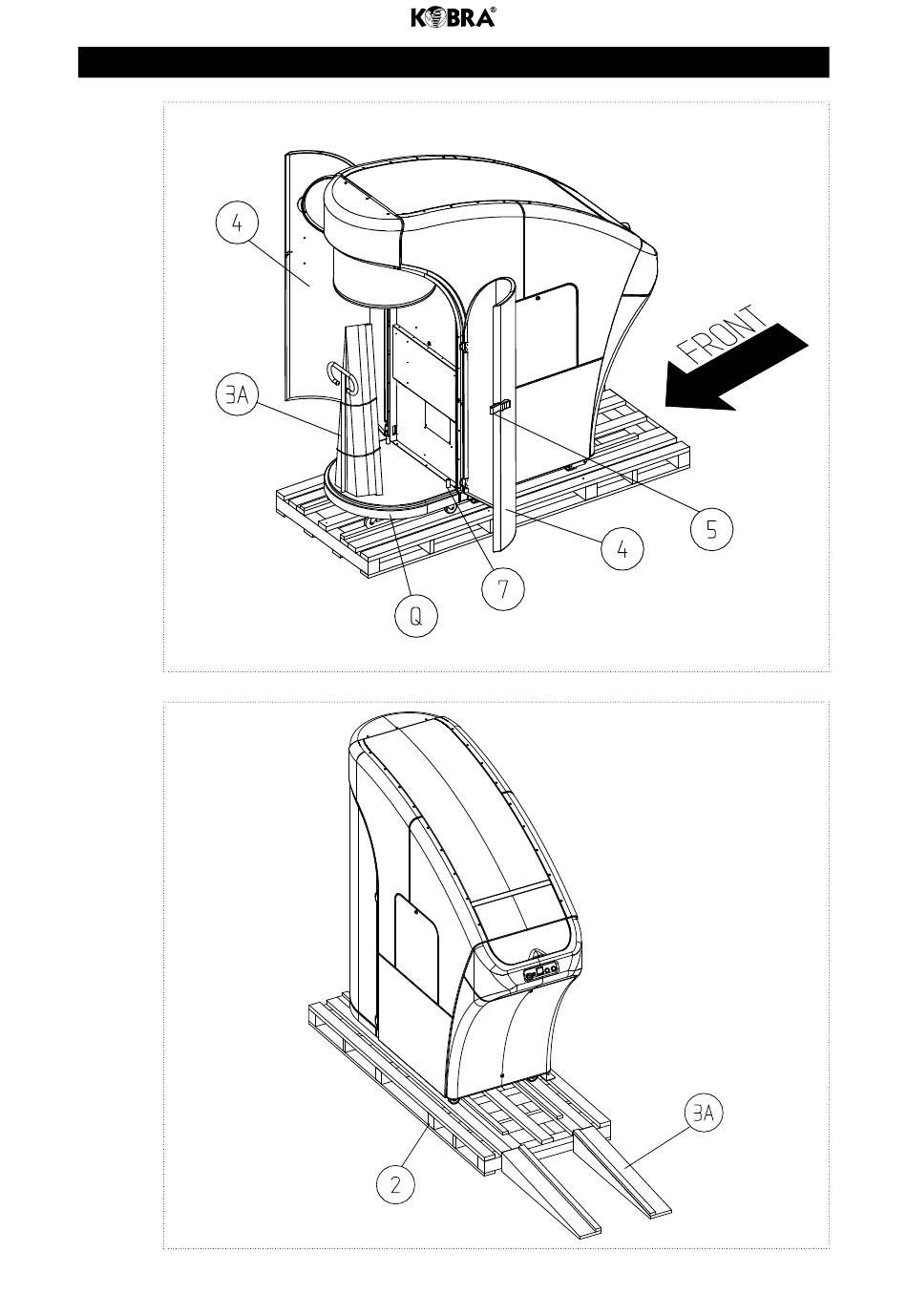 KOBRA®

4

FRONT

3A

5

4

7

Q

3A

2