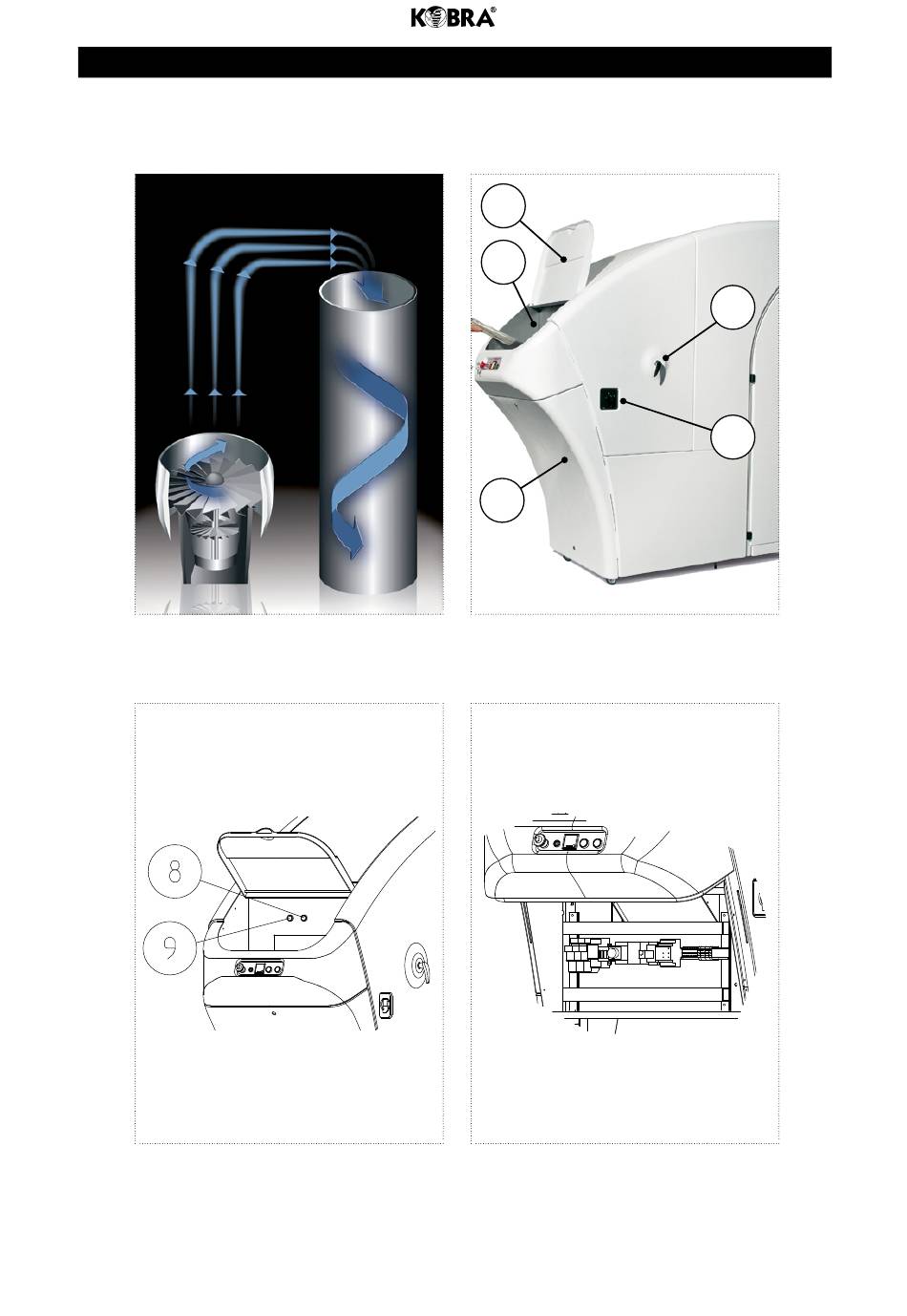 KOBRA®

8

9