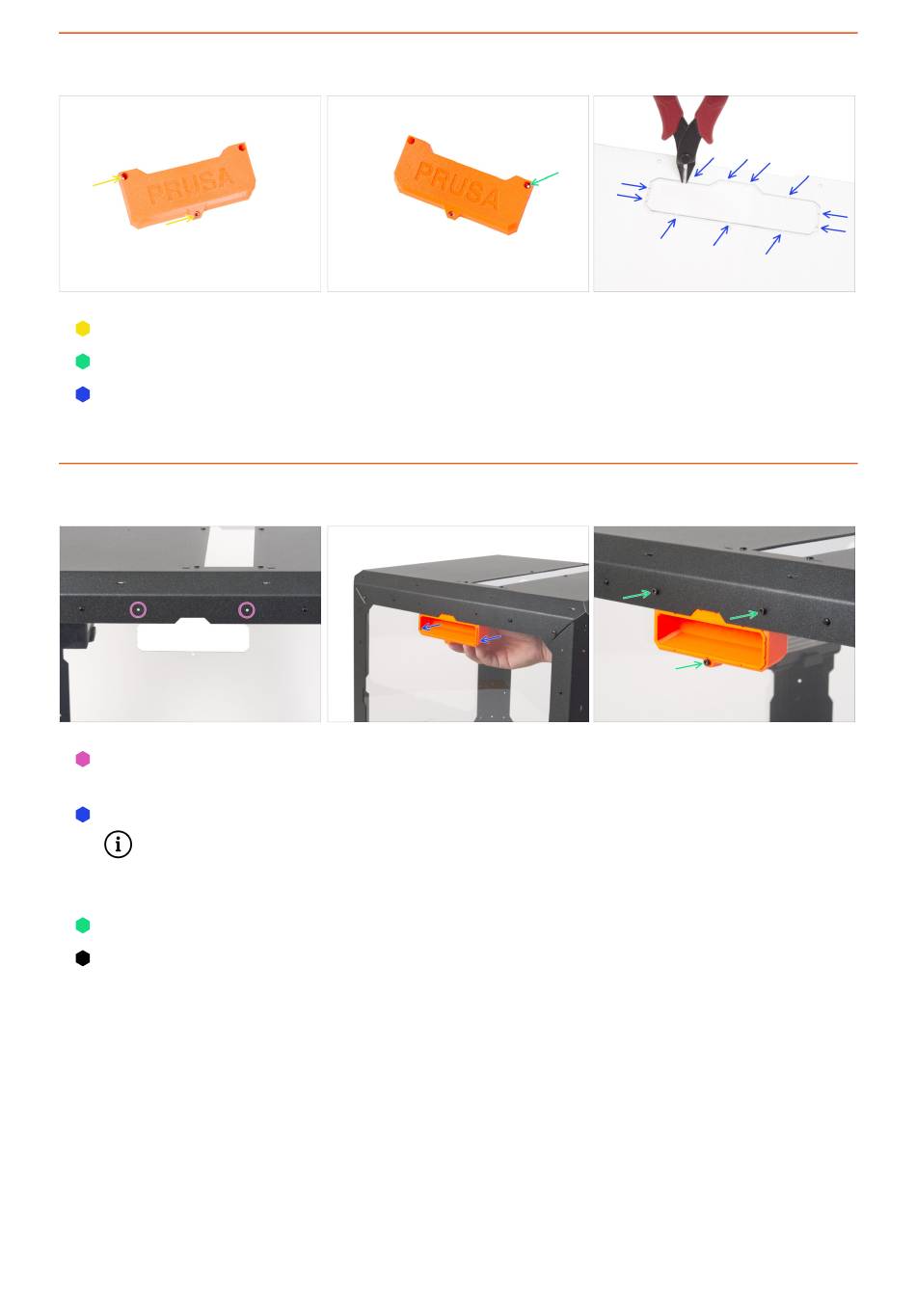 PRUSA

PRUSA