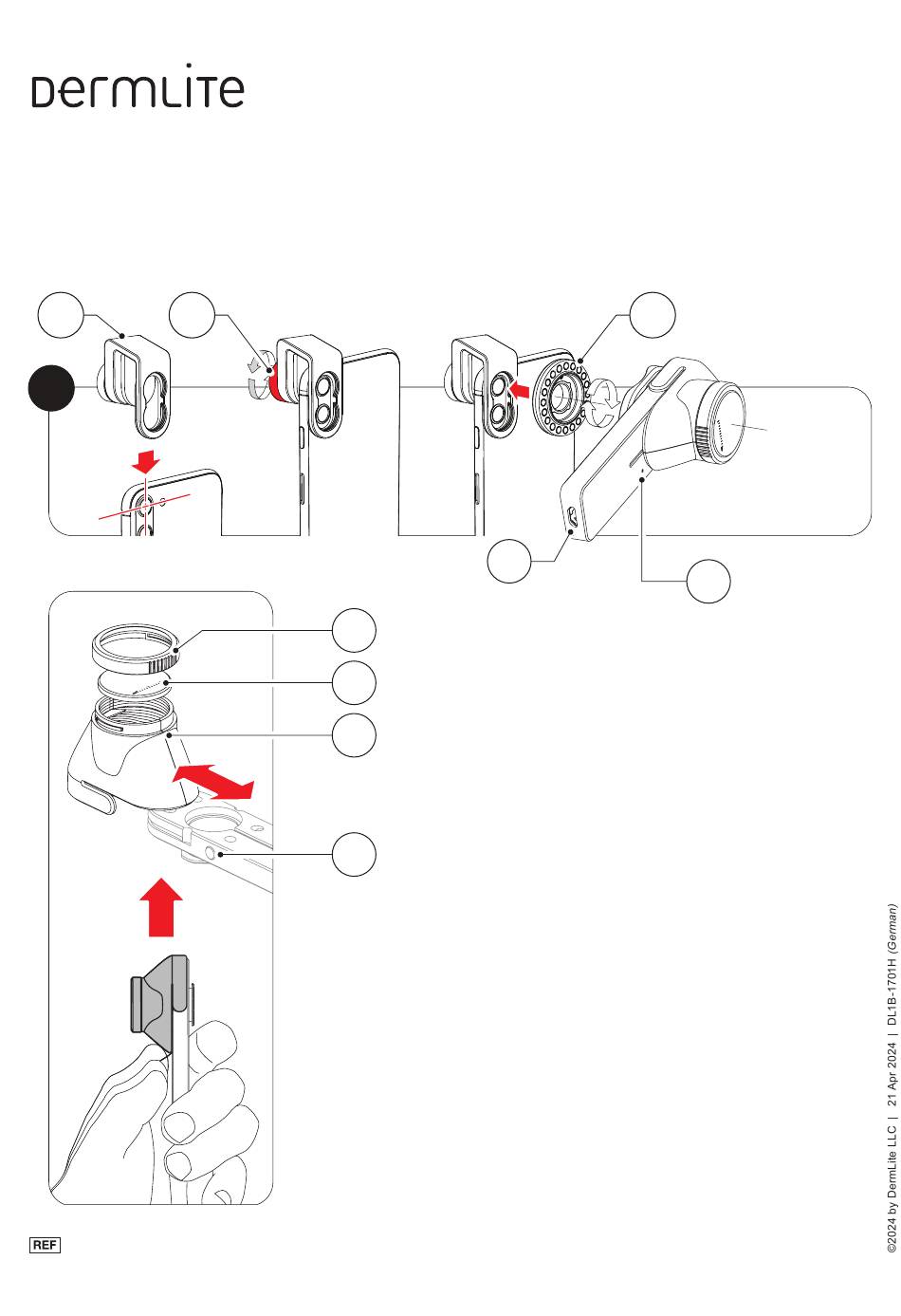 DermLite

REF

©2024 by DermLite LLC | 21 Apr 2024 | DL1B-1701H (German)