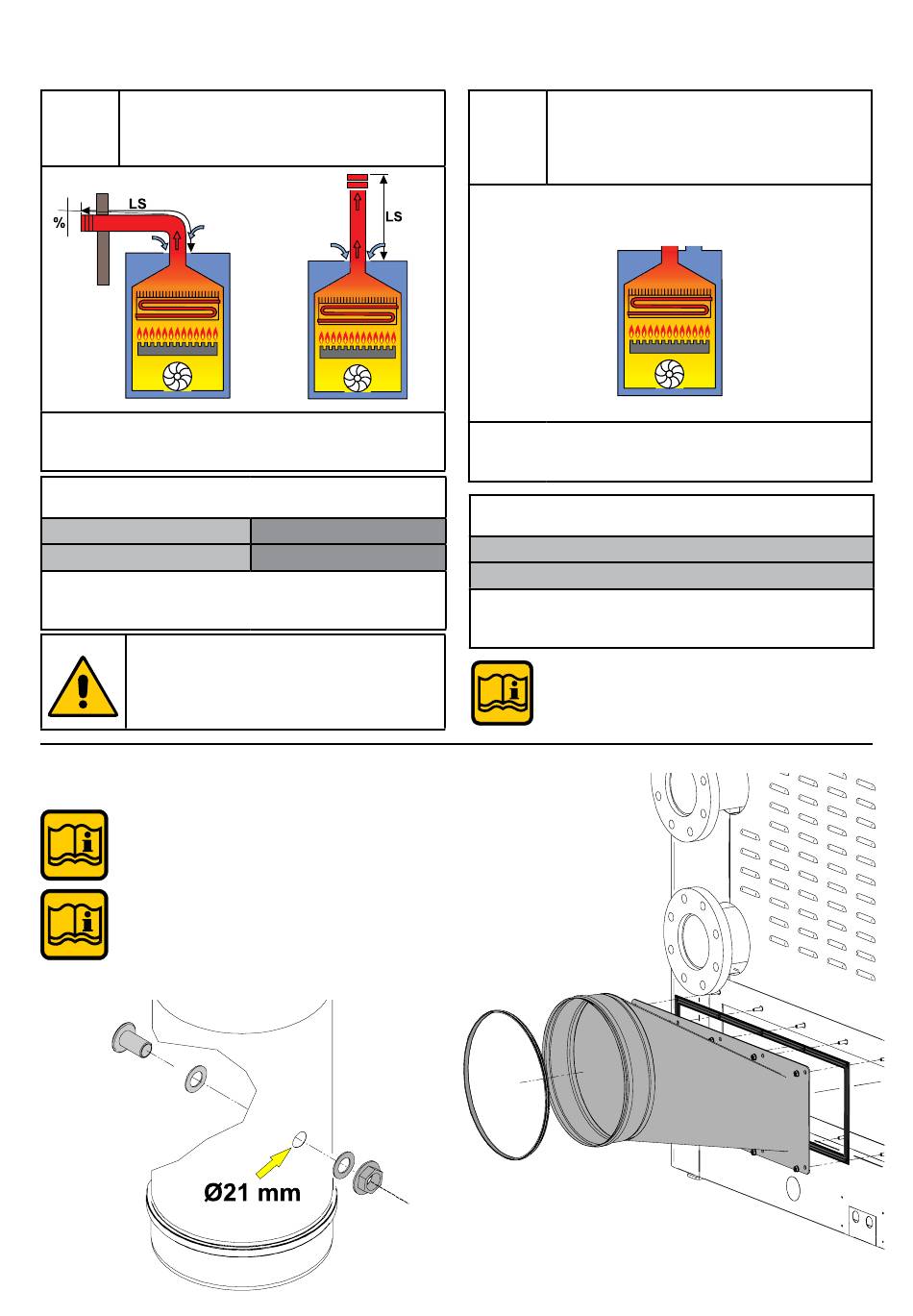 LS

%

LS

Ø21 mm