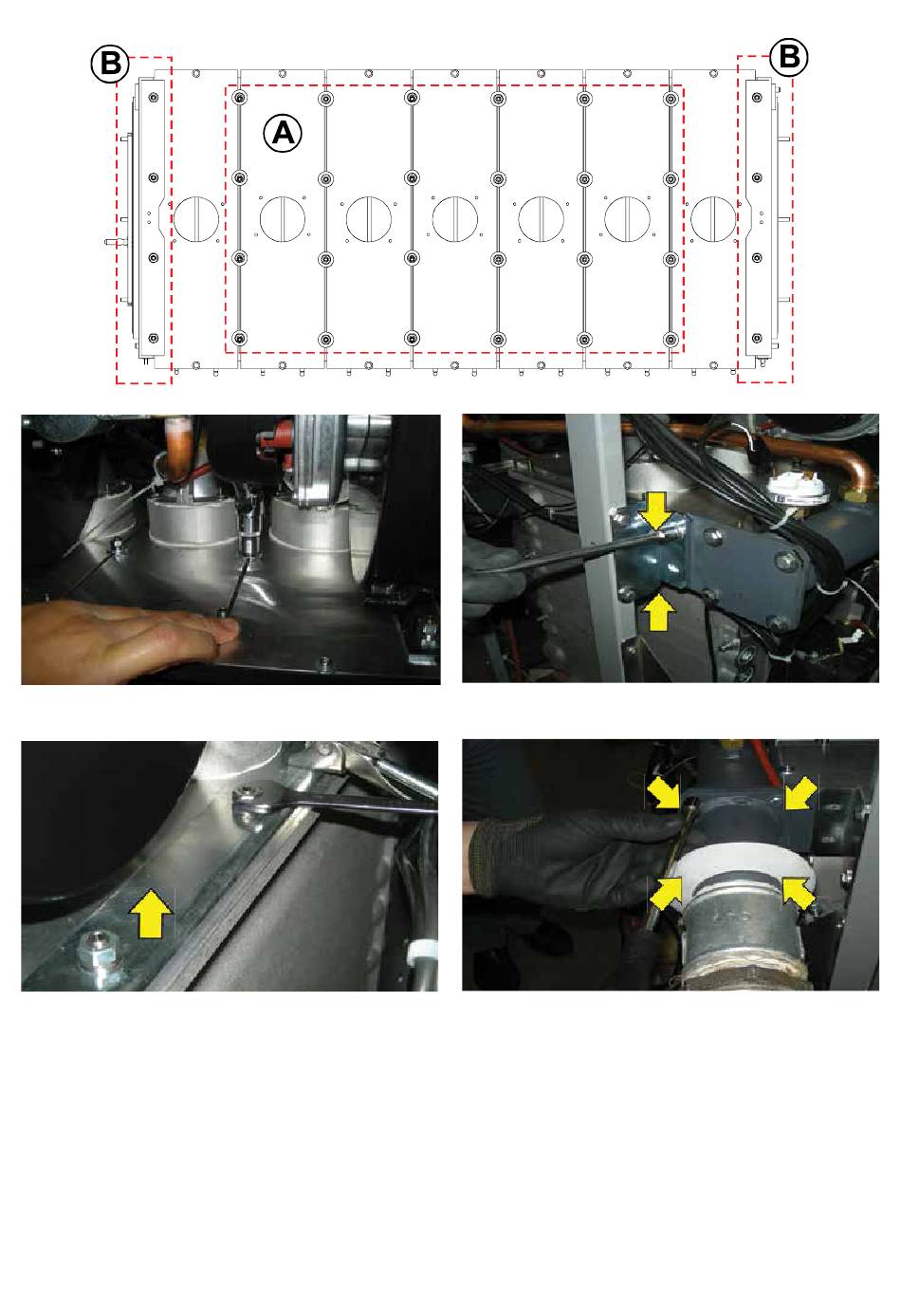 B

B

A