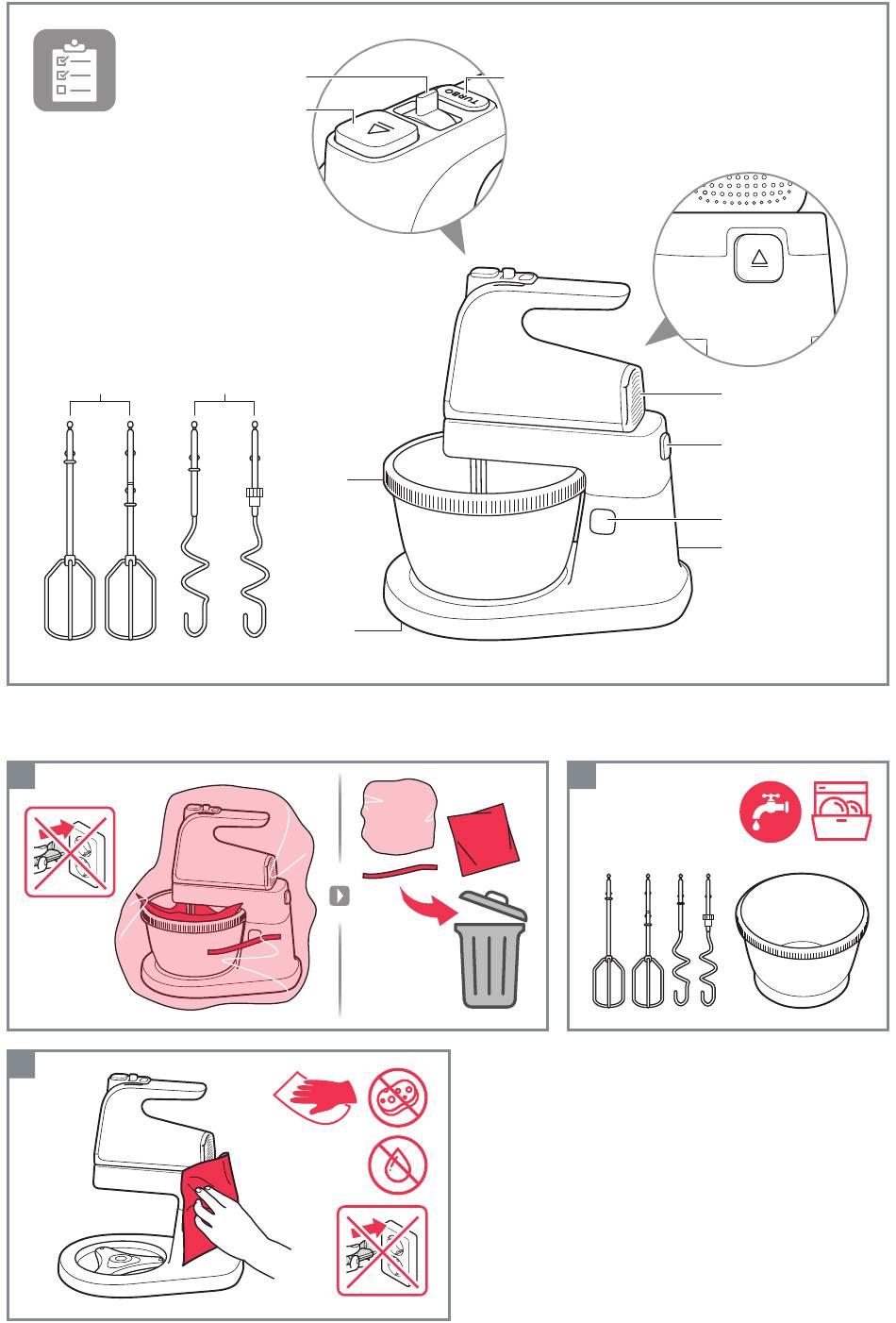 TURBO