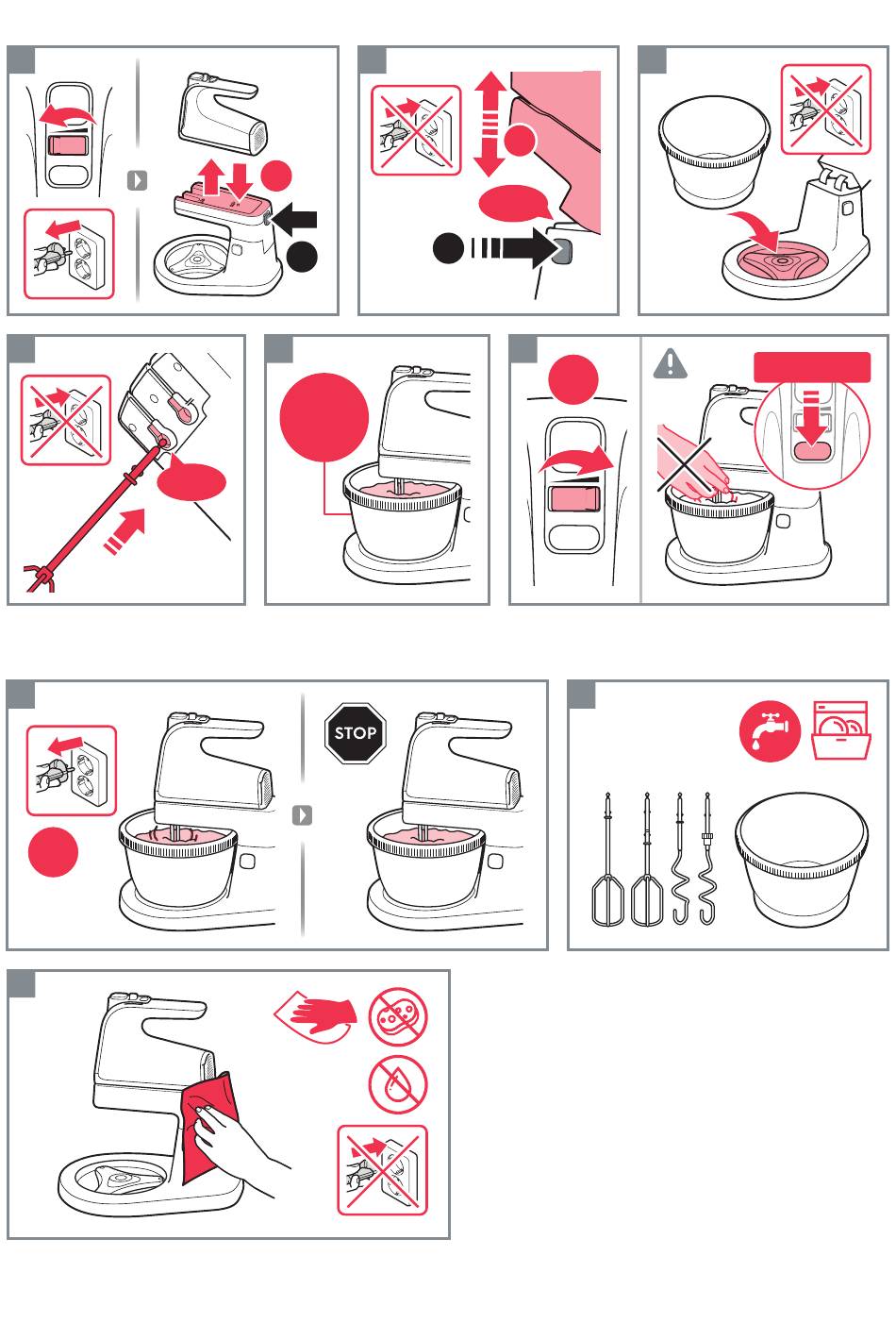 STOP