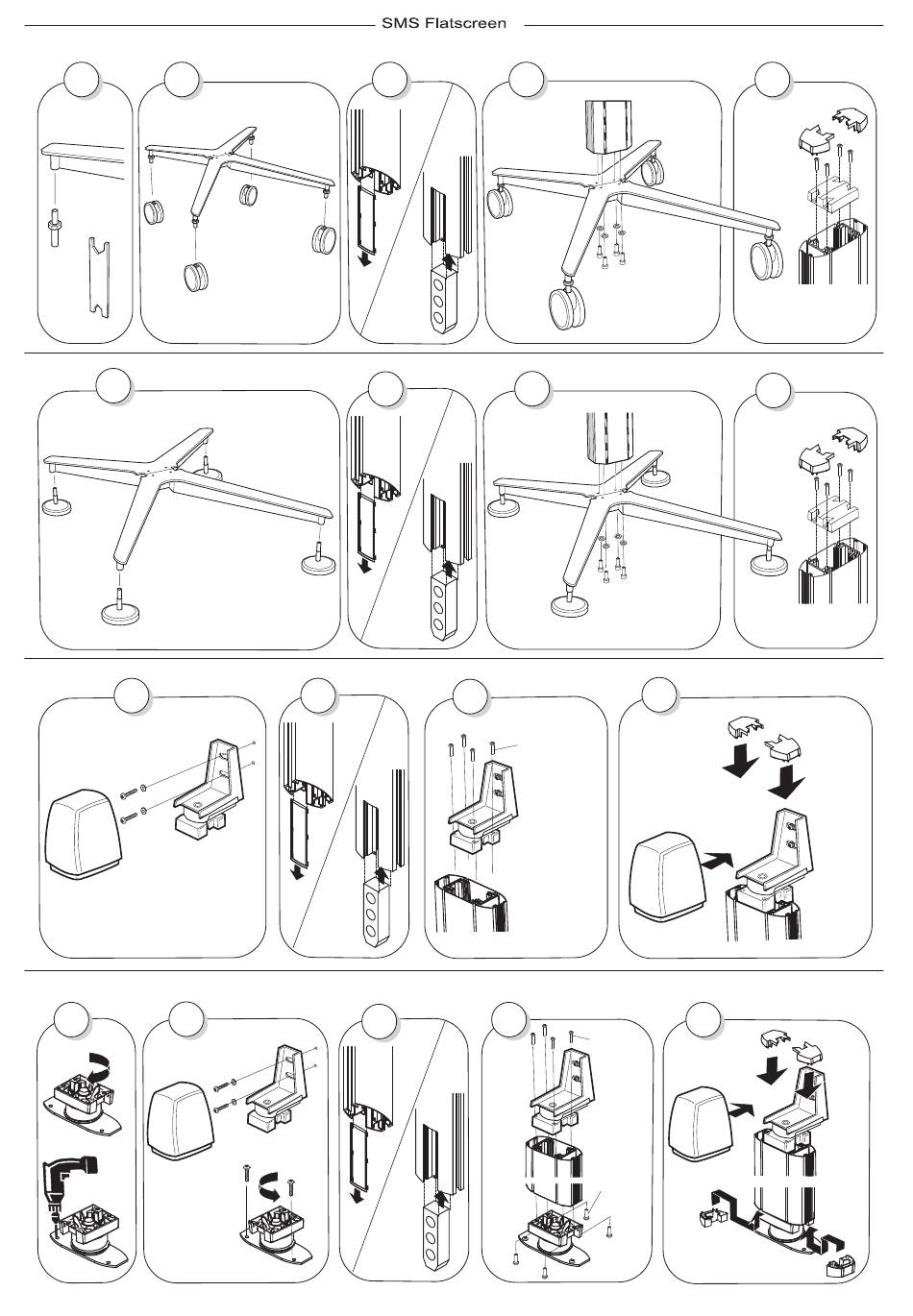 SMS Flatscreen