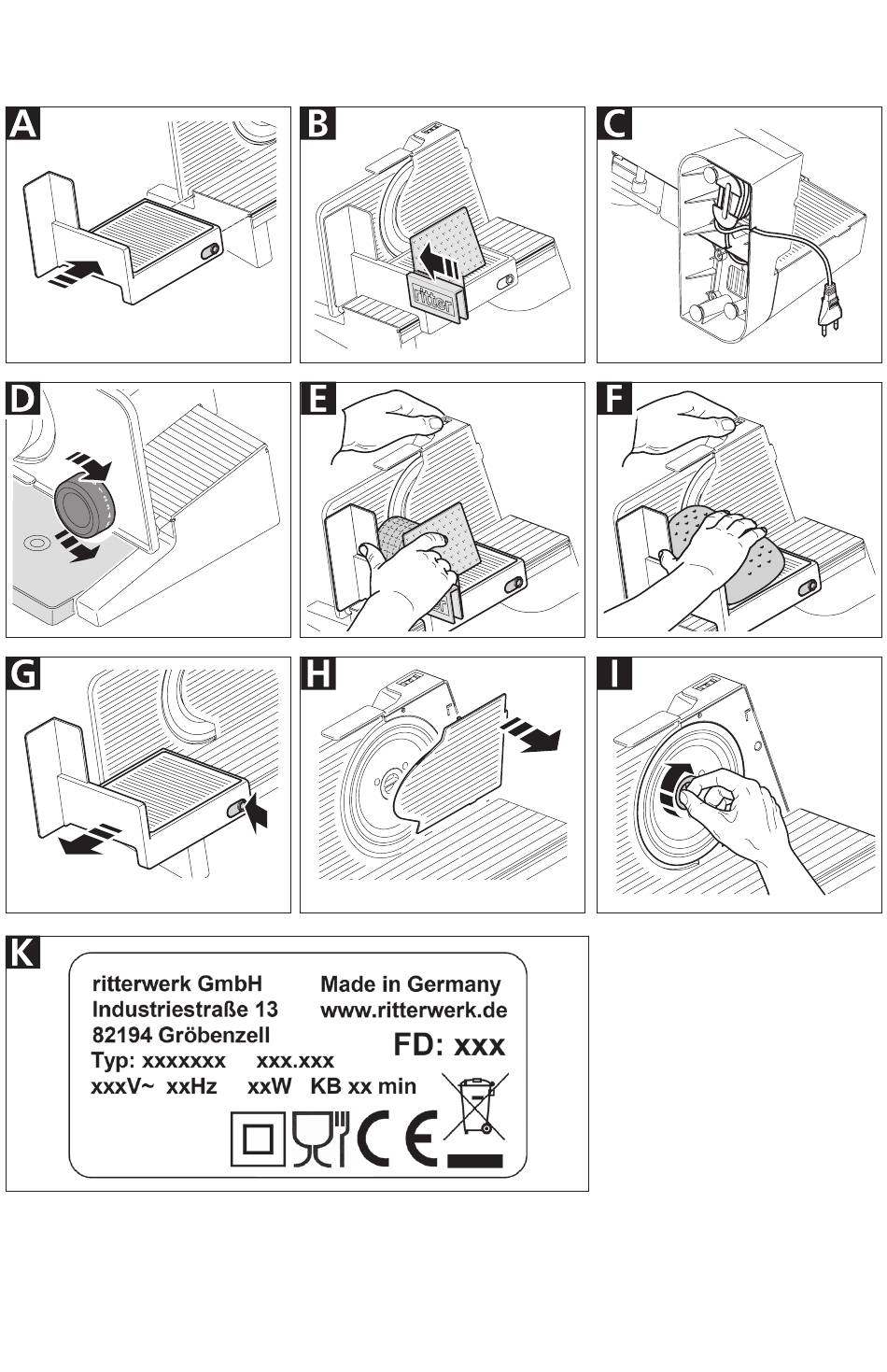 A

B

ritter

C

D

E

F

G

H

I

K

ritterwerk GmbH
Industriestraße 13
82194 Gröbenzell
Typ: xxxxxxx xxx.xxx
xxxV~ xxHz xxW KB xx min

Made in Germany
www.ritterwerk.de
FD: xxx

CE