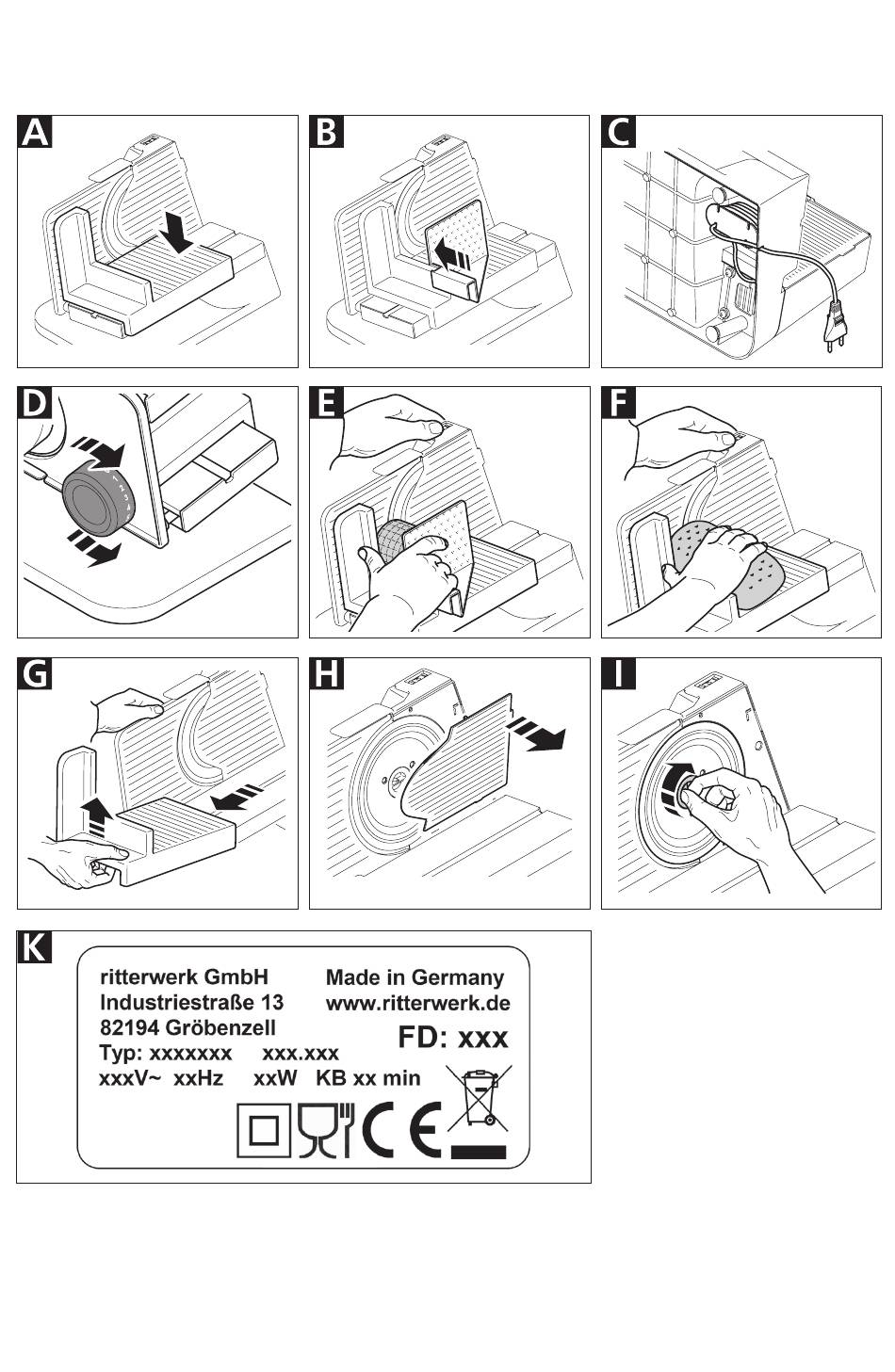 A

B

C

D

E

F

G

H

I

K

ritterwerk GmbH
Industriestraße 13
82194 Gröbenzell
Typ: xxxxxxx xxx.xxx
xxxV~ xxHz xxW KB xx min

Made in Germany
www.ritterwerk.de
FD: xxx

CE