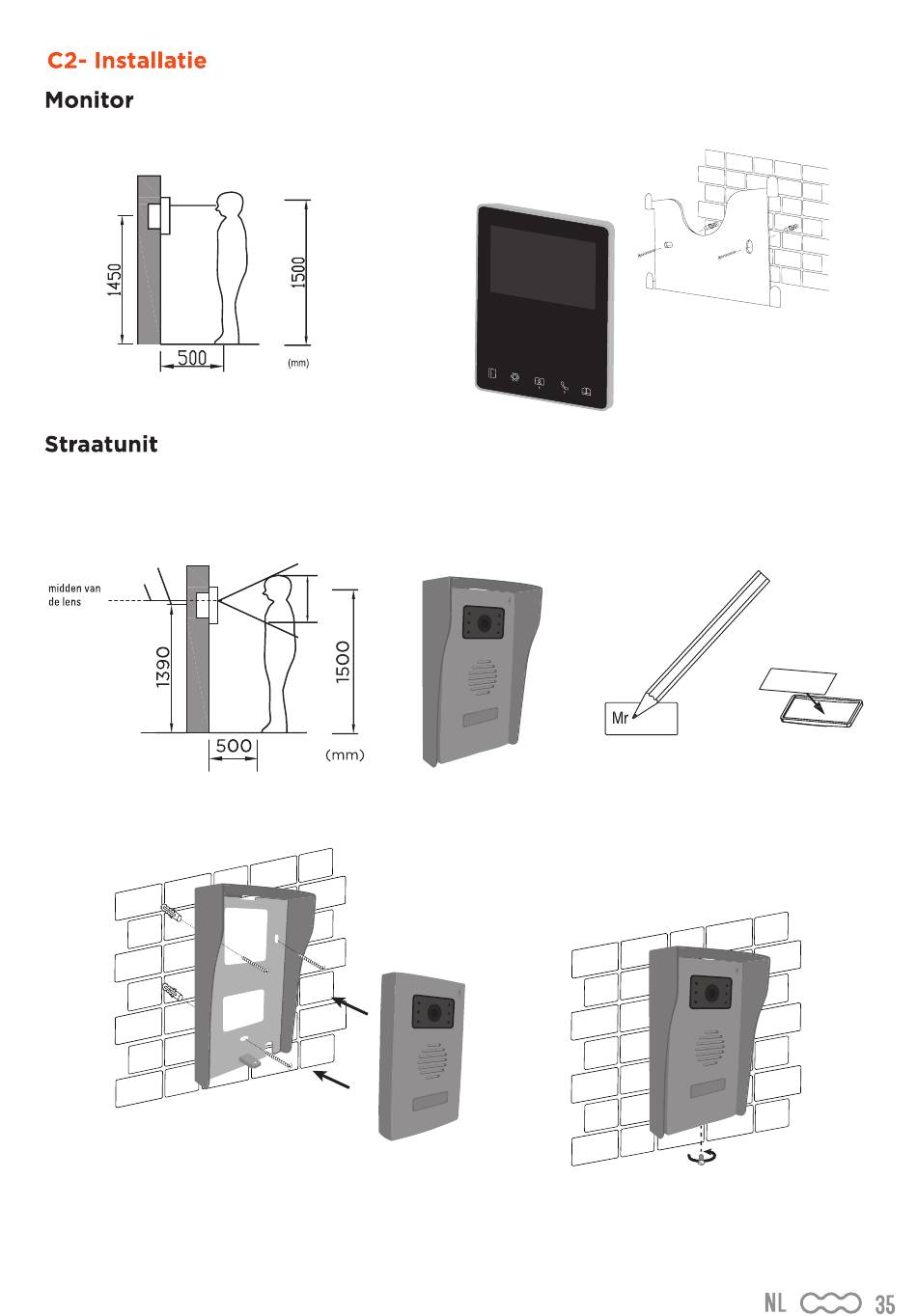 C2- Installatie

Monitor

1450

500

1500

(mm)

Straatunit

midden van de lens

1390

500

1500

(mm)

Mr

NL 35