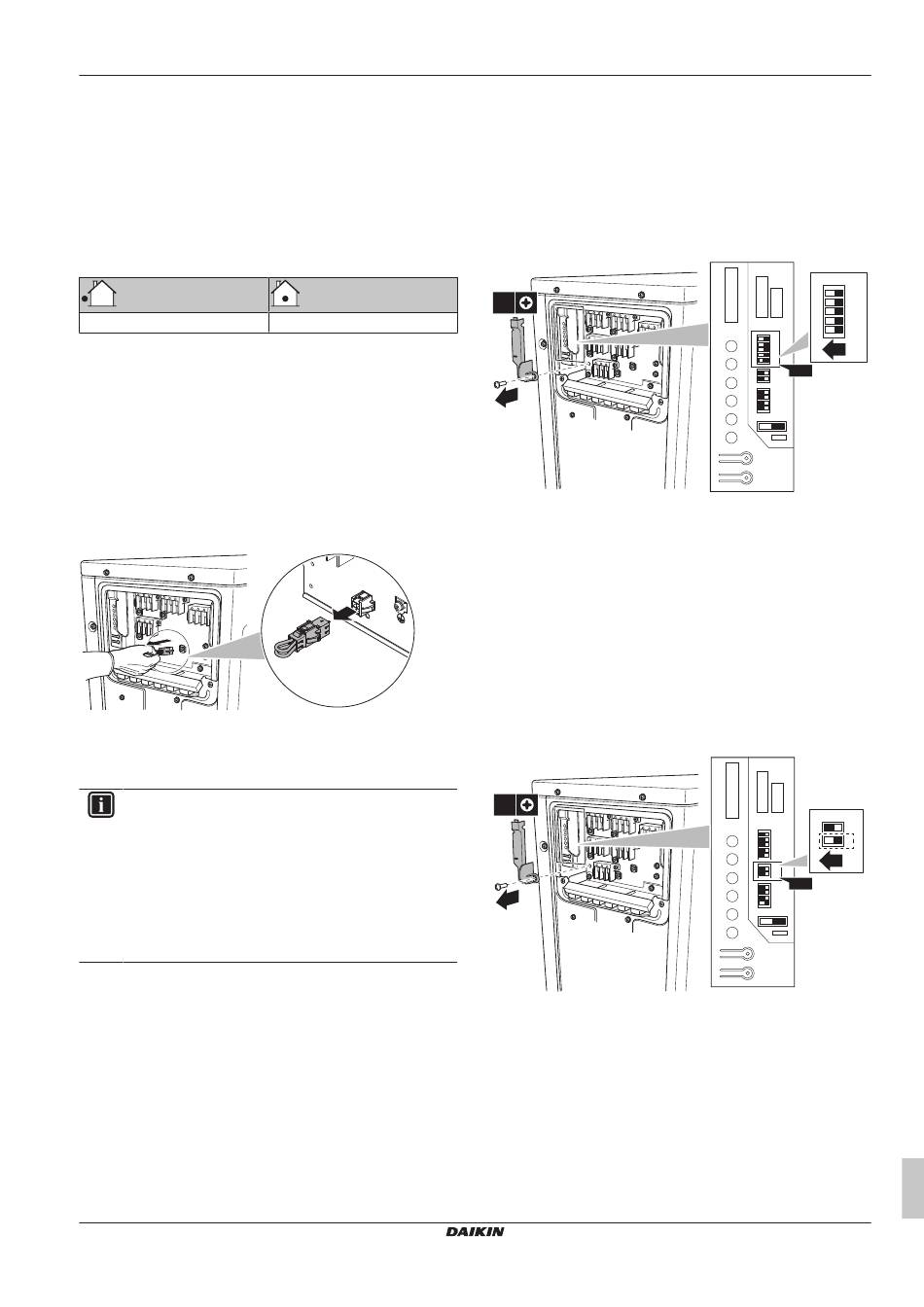 DAIKIN