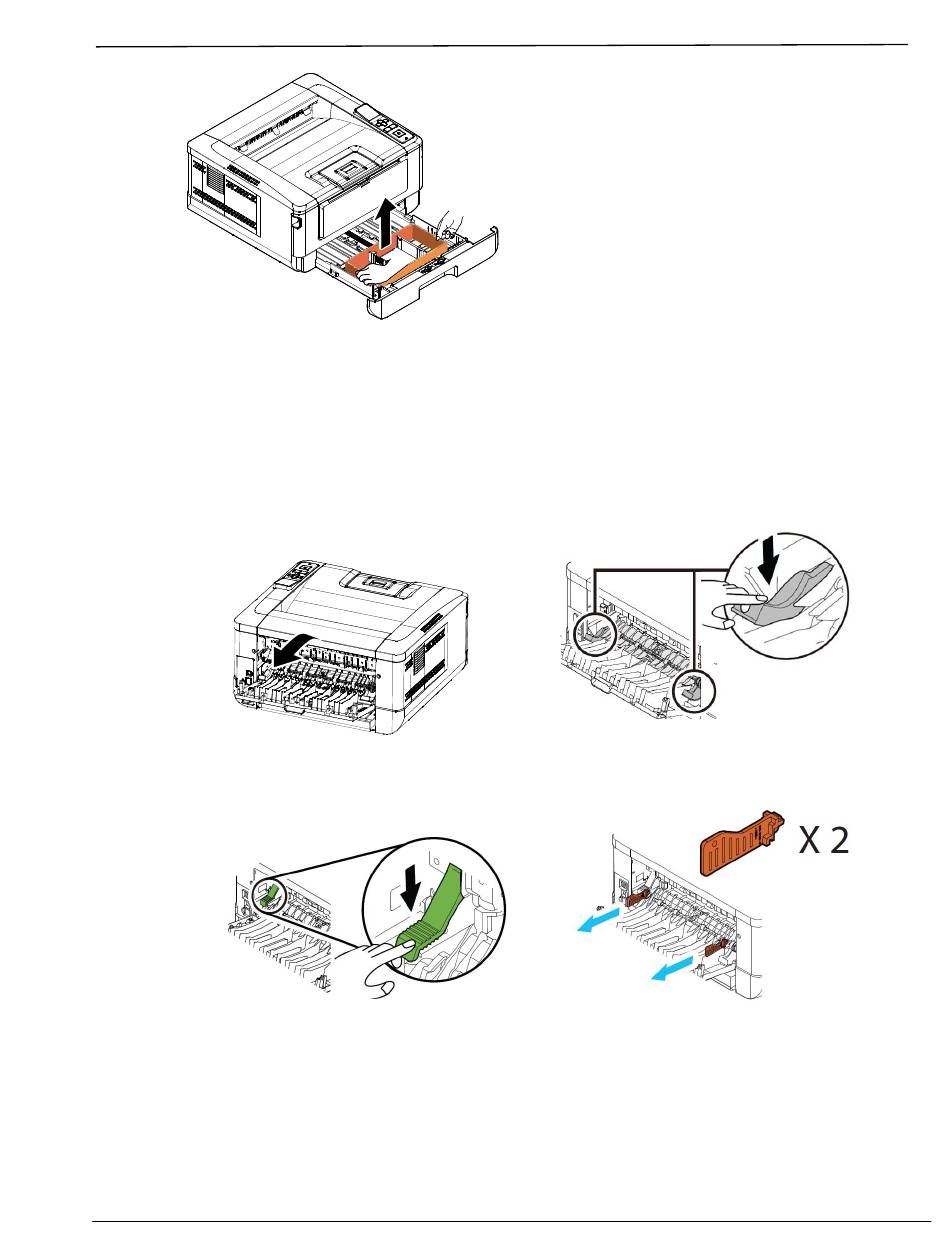 X 2