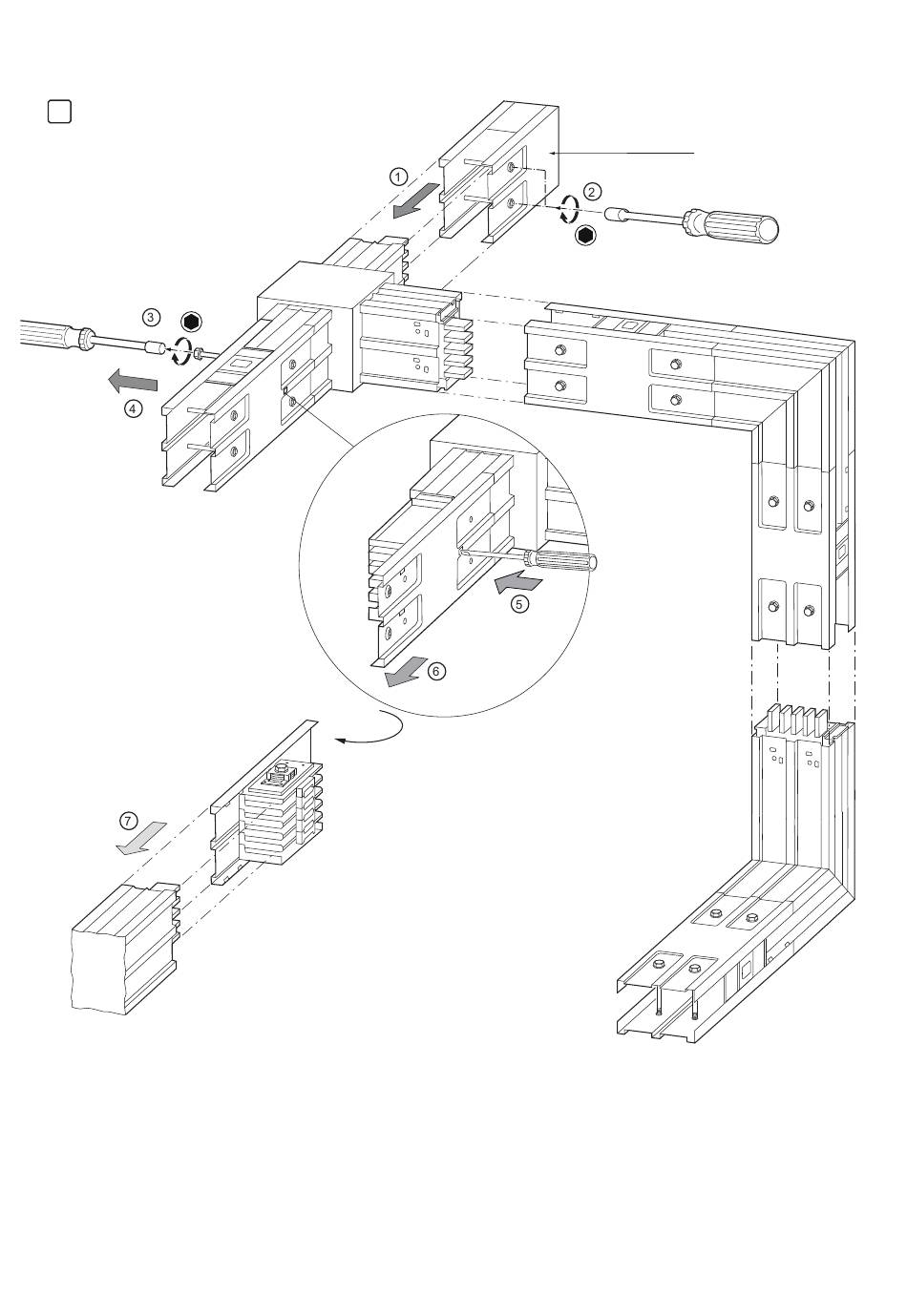 1
2
3
4
5
6
7