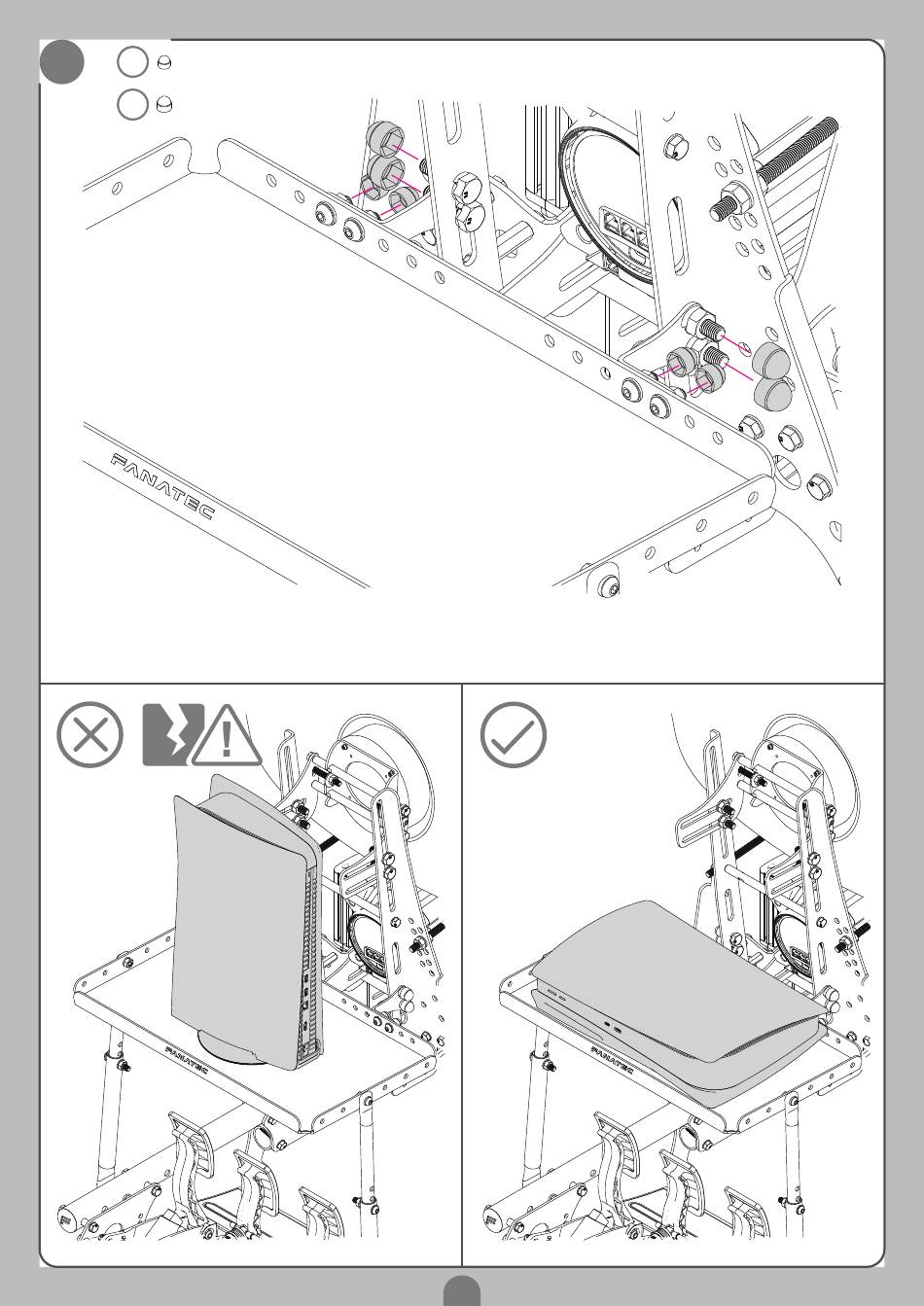 FANATEC

FANATEC

FANATEC