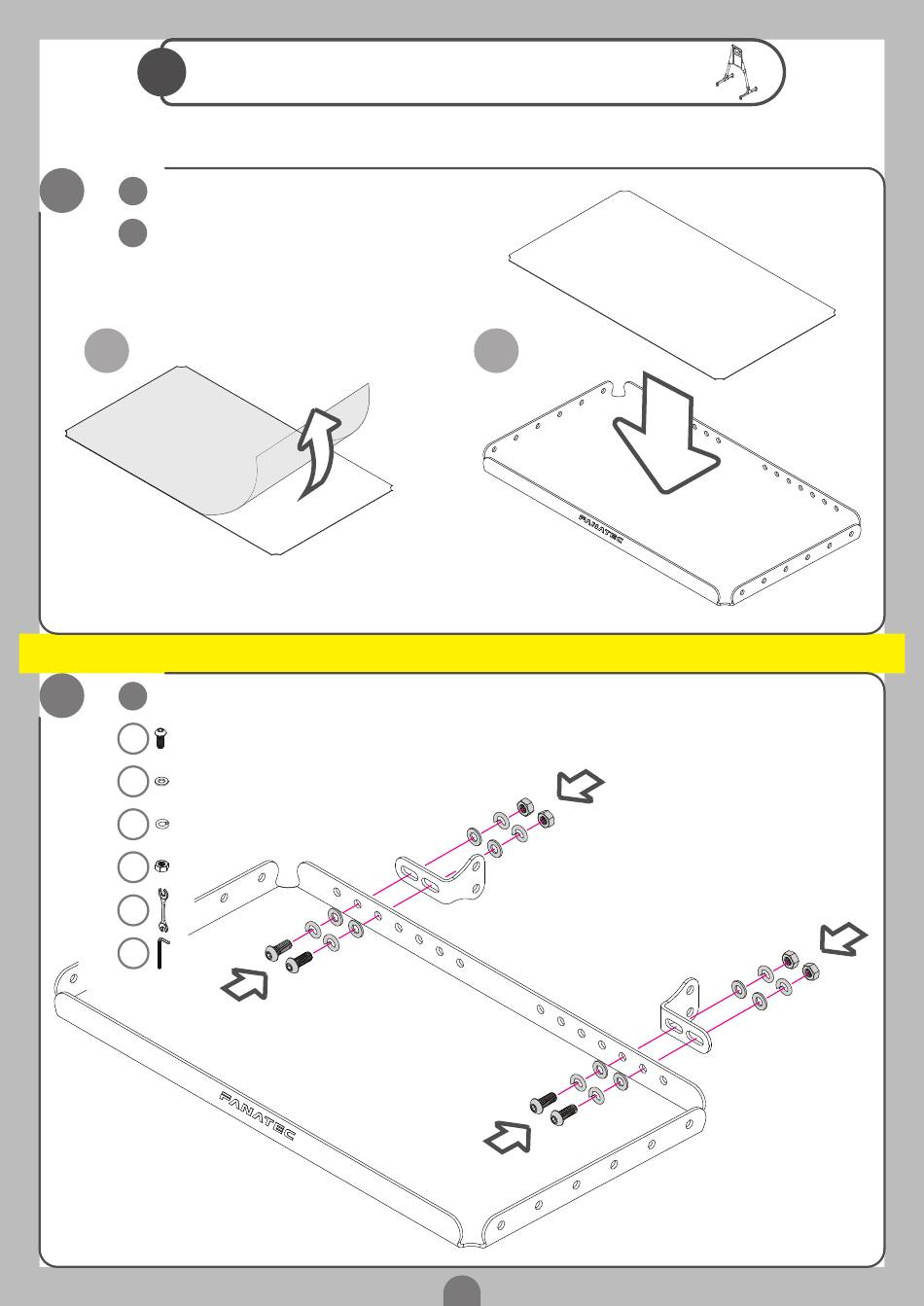 FANATEC

FANATEC