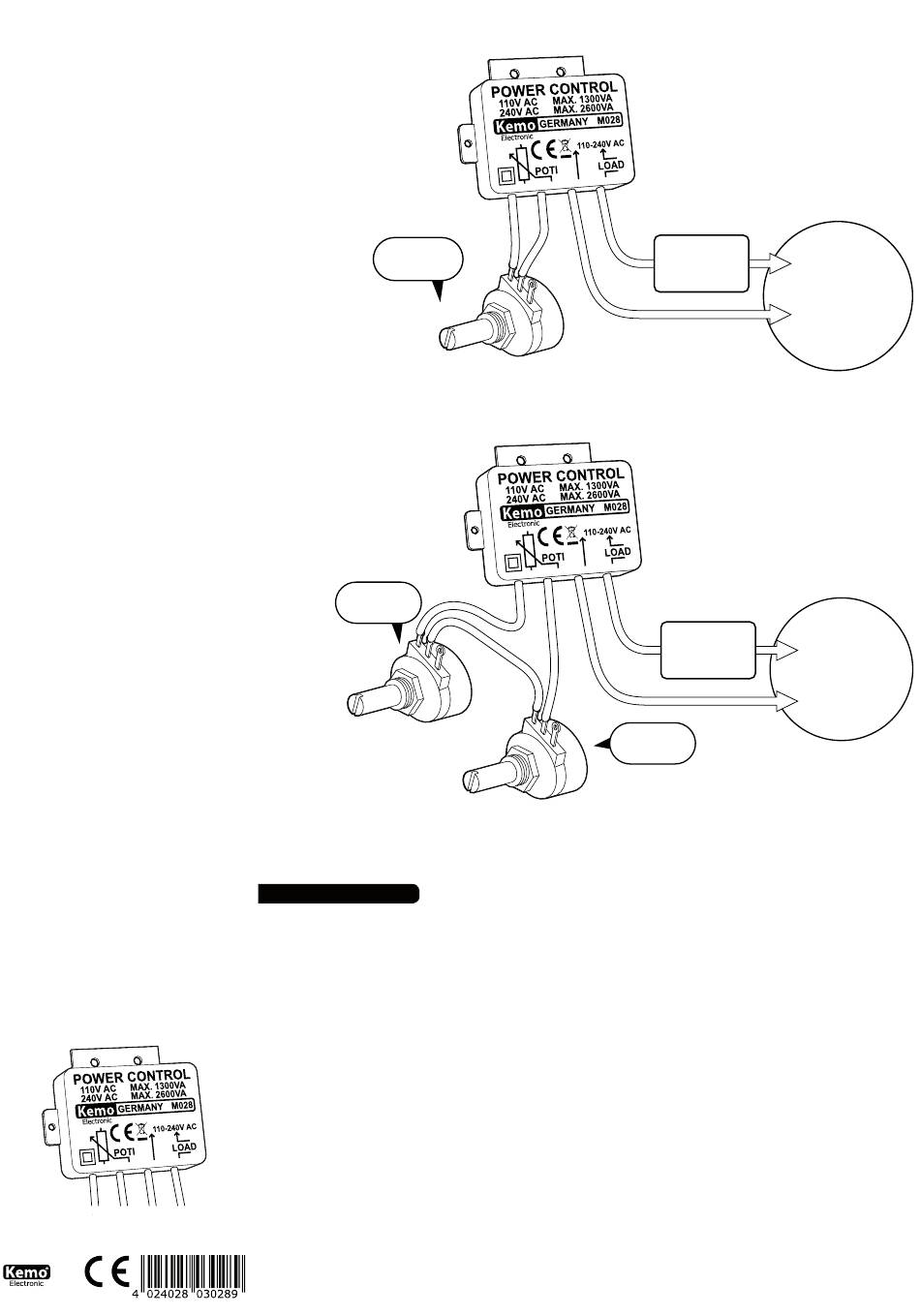 POWER CONTROL
110V AC MAX. 1300VA
240V AC MAX. 2600VA
Kemo GERMANY M028
Electronic
POTI
110-240V AC
LOAD

POWER CONTROL
110V AC MAX. 1300VA
240V AC MAX. 2600VA
Kemo GERMANY M028
Electronic
POTI
110-240V AC
LOAD

POWER CONTROL
110V AC MAX. 1300VA
240V AC MAX. 2600VA
Kemo GERMANY M028
Electronic
POTI
110-240V AC
LOAD

Kemo
Electronic
4 024028 030289