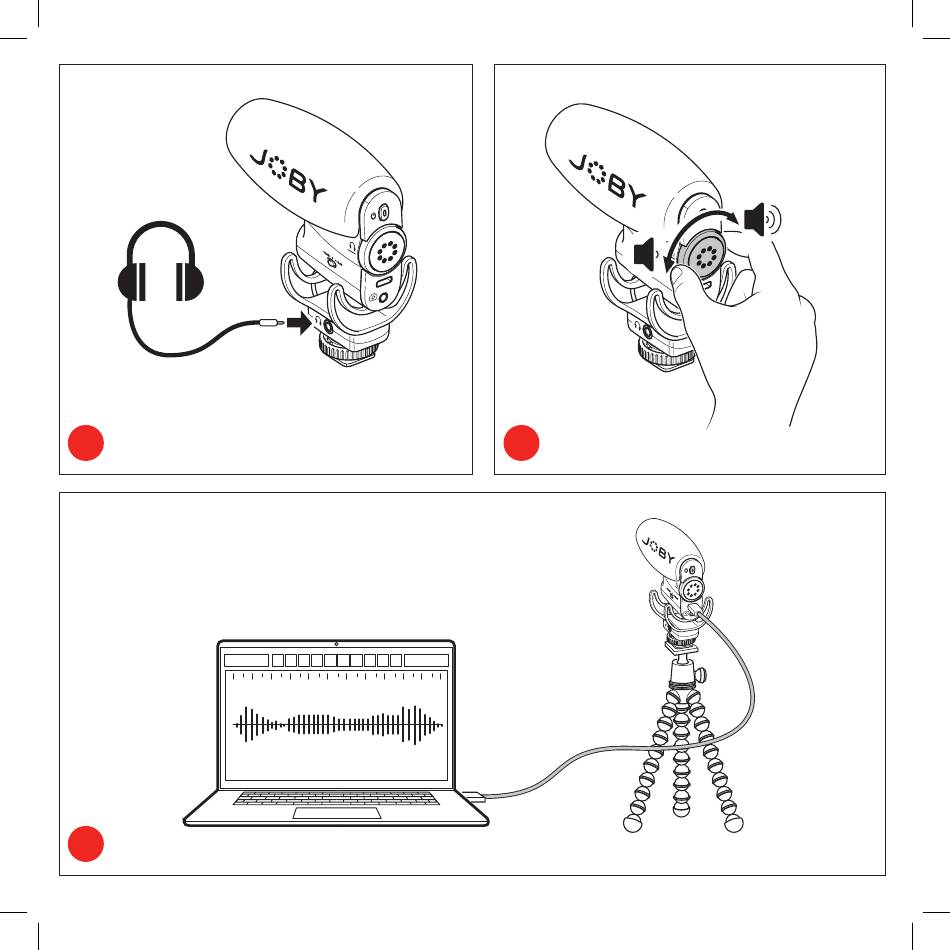 JOBY

JOBY

JOBY