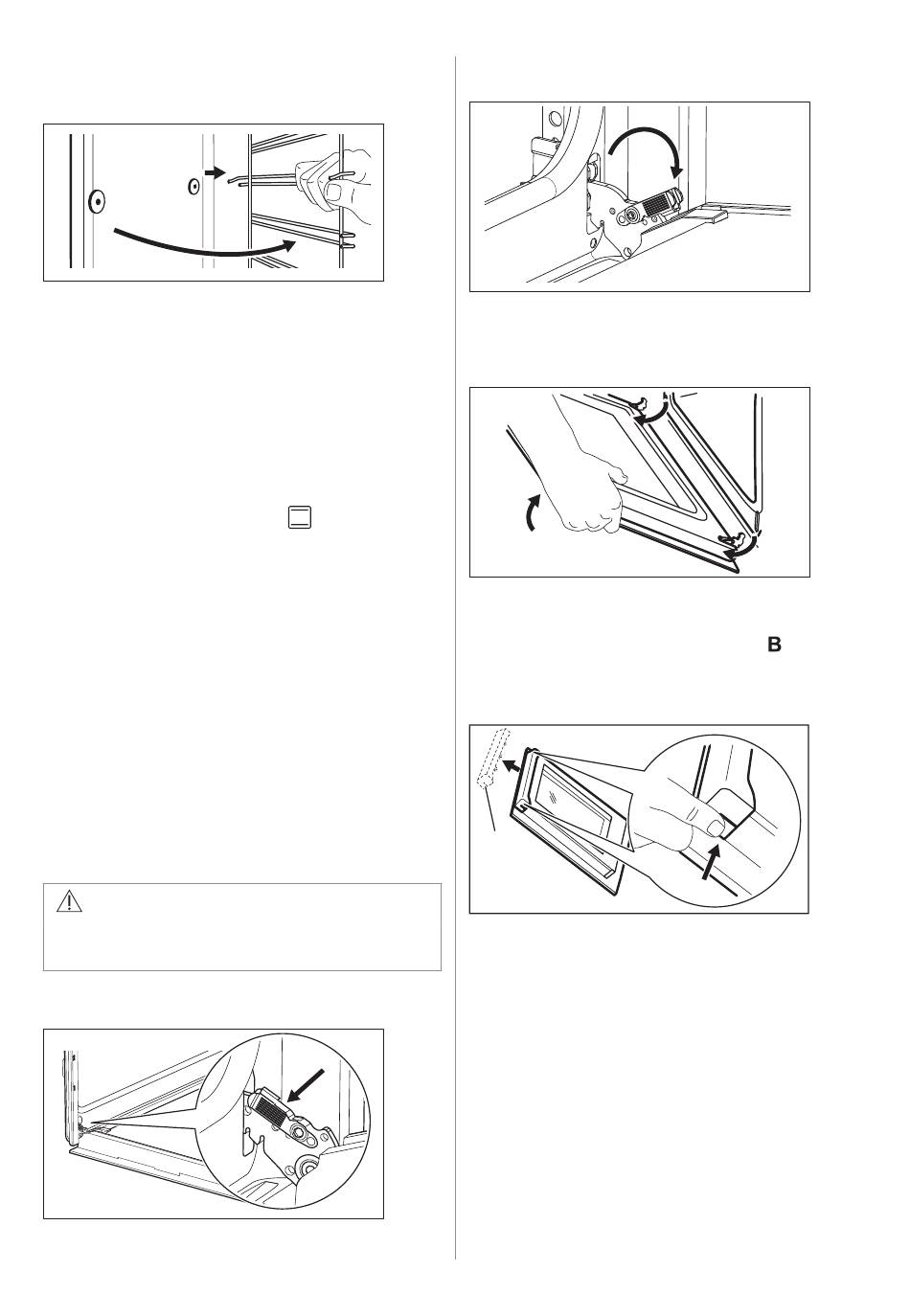 B