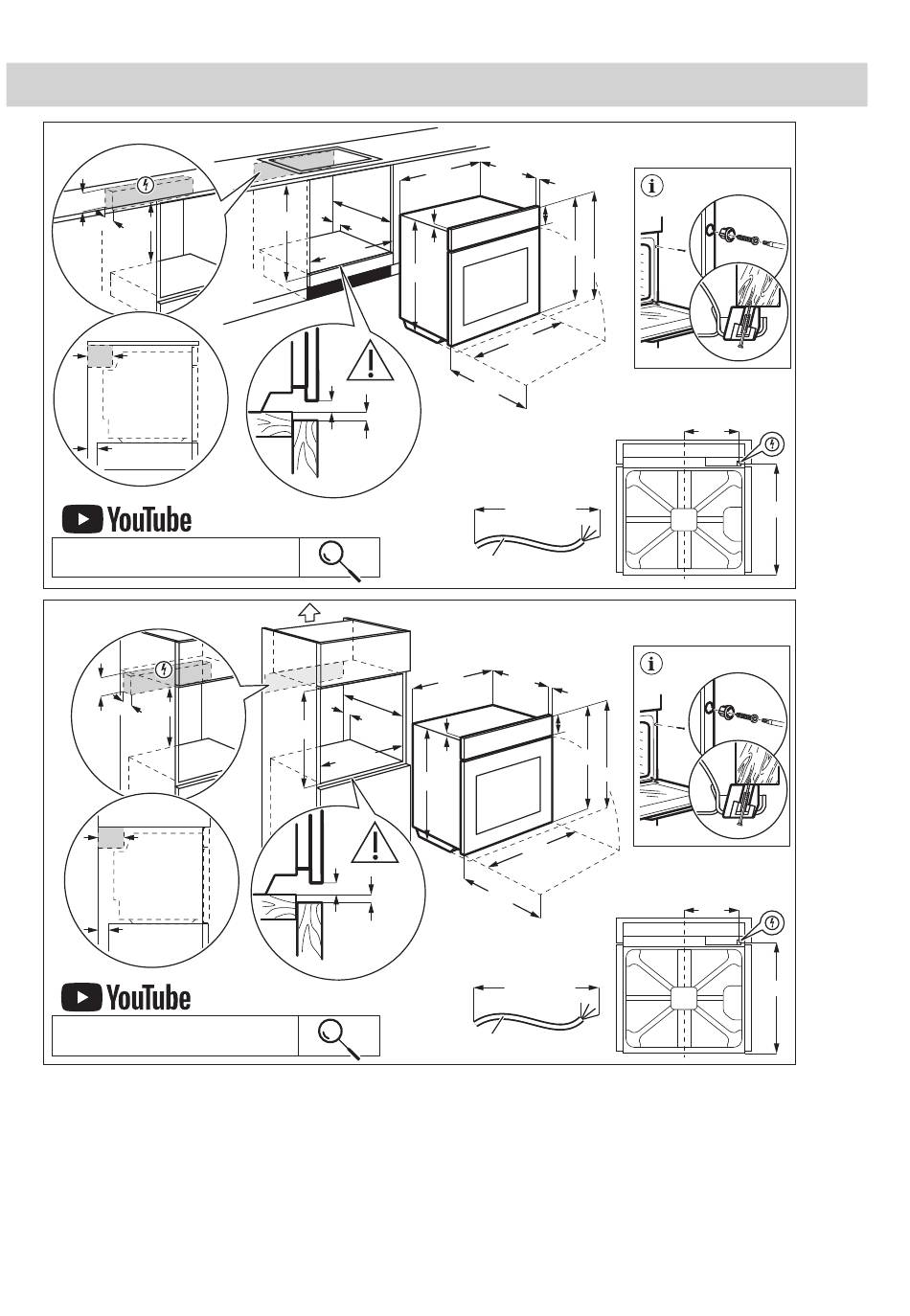 YouTube

YouTube