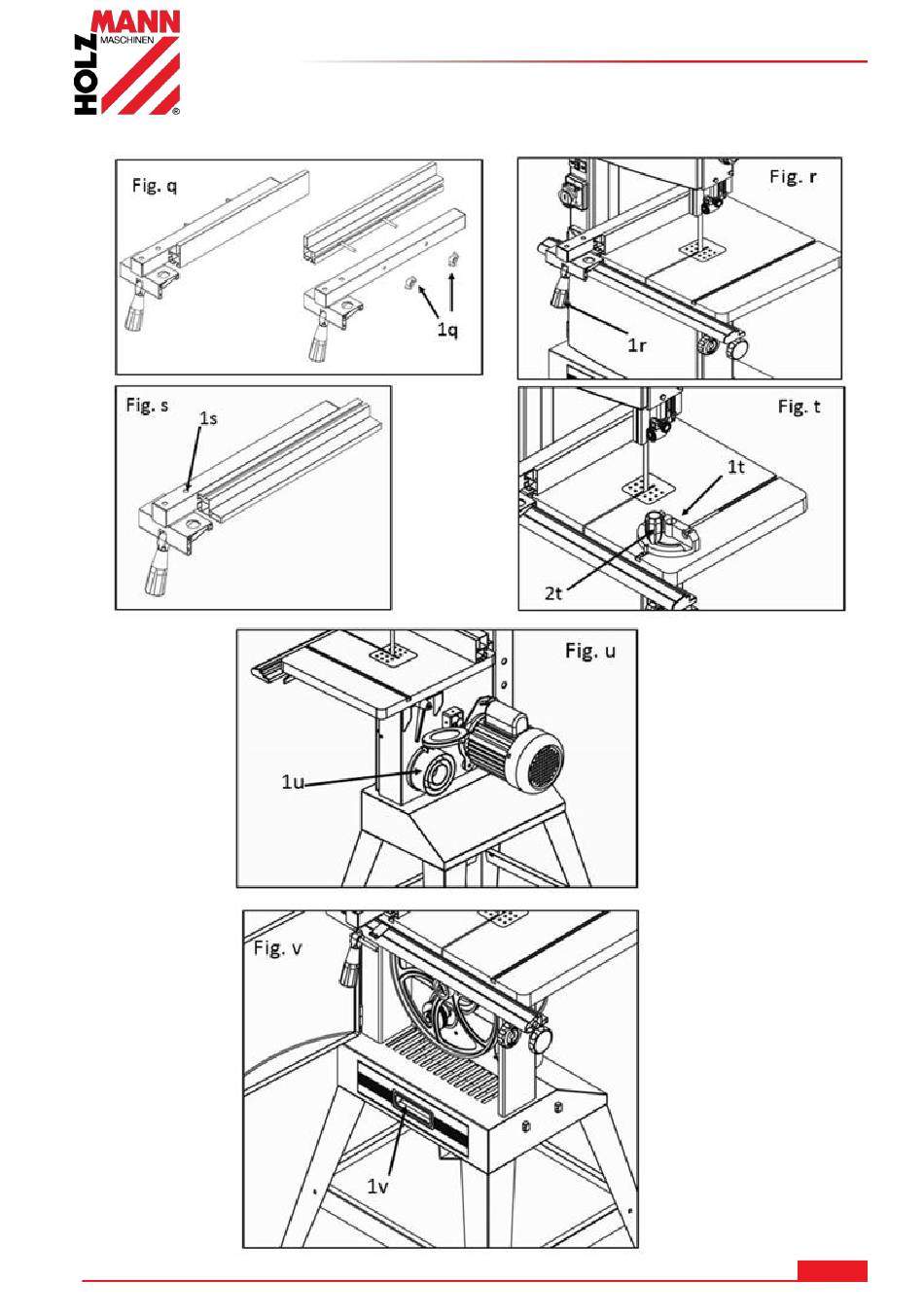 HOLZ MANN MASCHINEN ®

Fig. q

1q

Fig. r

1r

Fig. s

1s

Fig. t

1t

2t

Fig. u

1u

Fig. v

1v