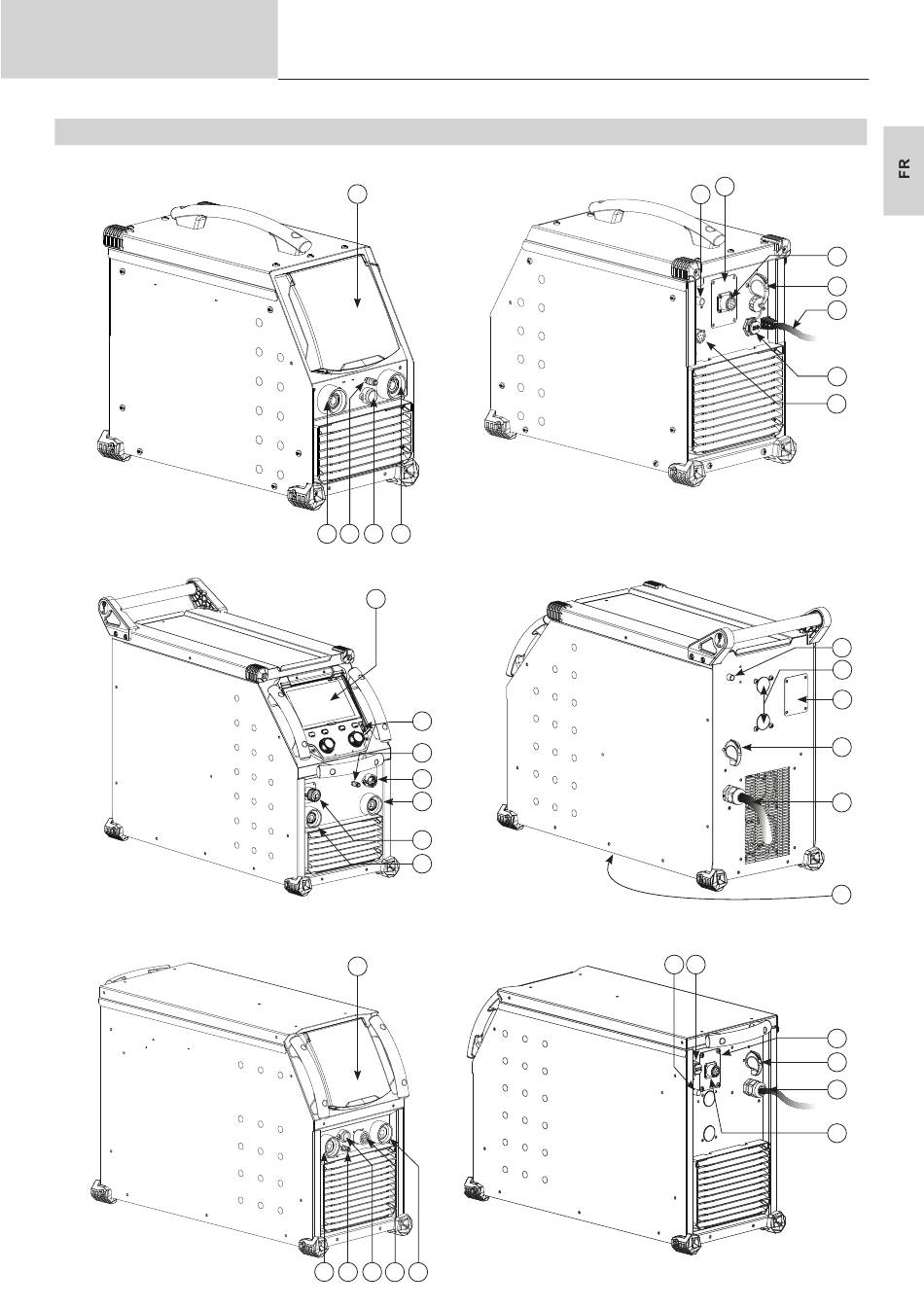 FR